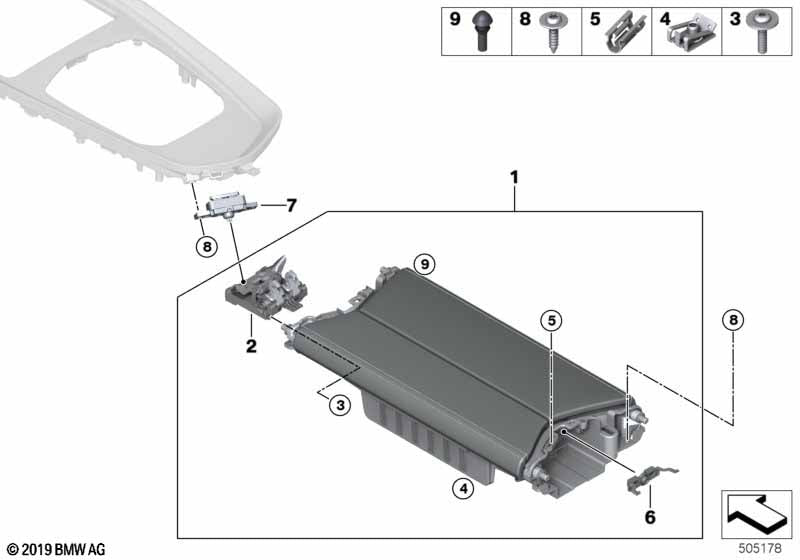 9 8 5 4 3

1

7

8

9

2

5

8

3

4

6

© 2019 BMW AG

505178