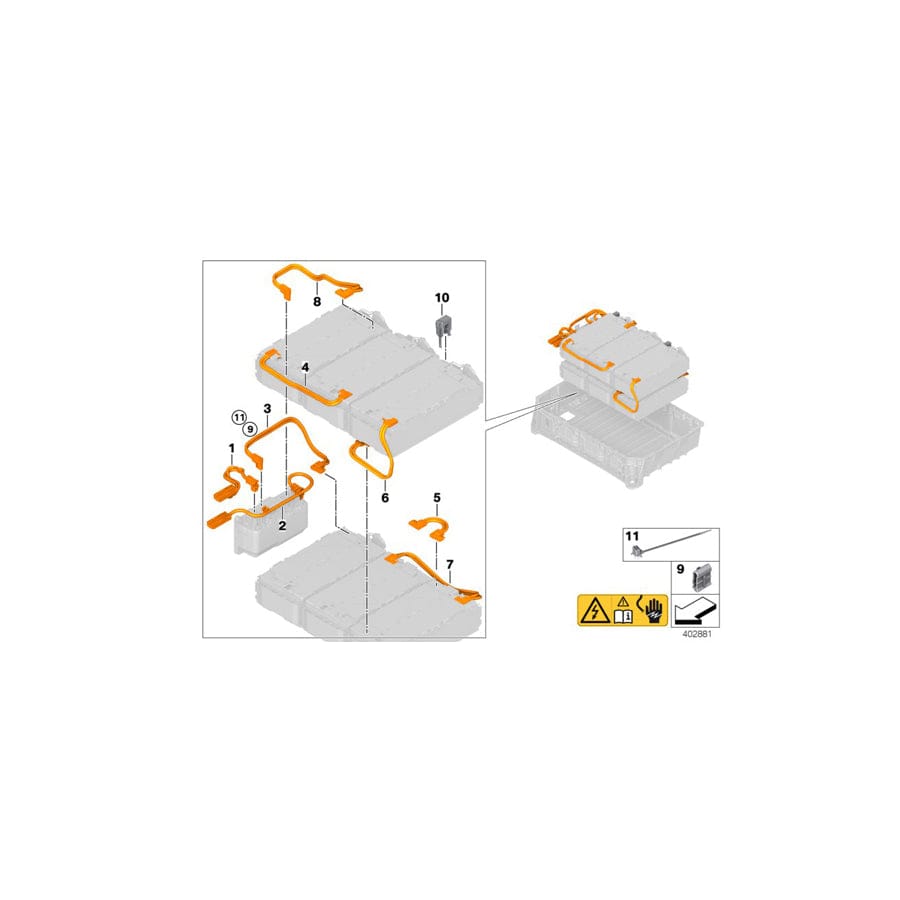 8
10
4
11
9
3
1
2
6
5
7
11
9
402881