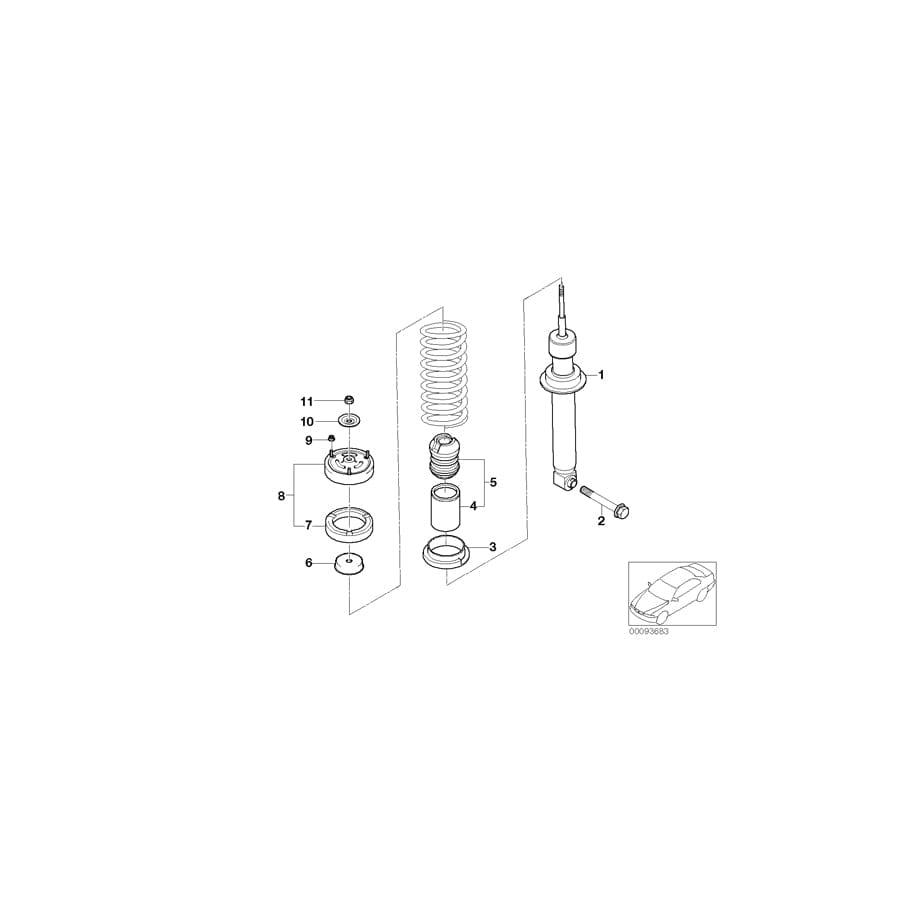 11
10
9
8
7
6
5
4
3
1
2
00093683