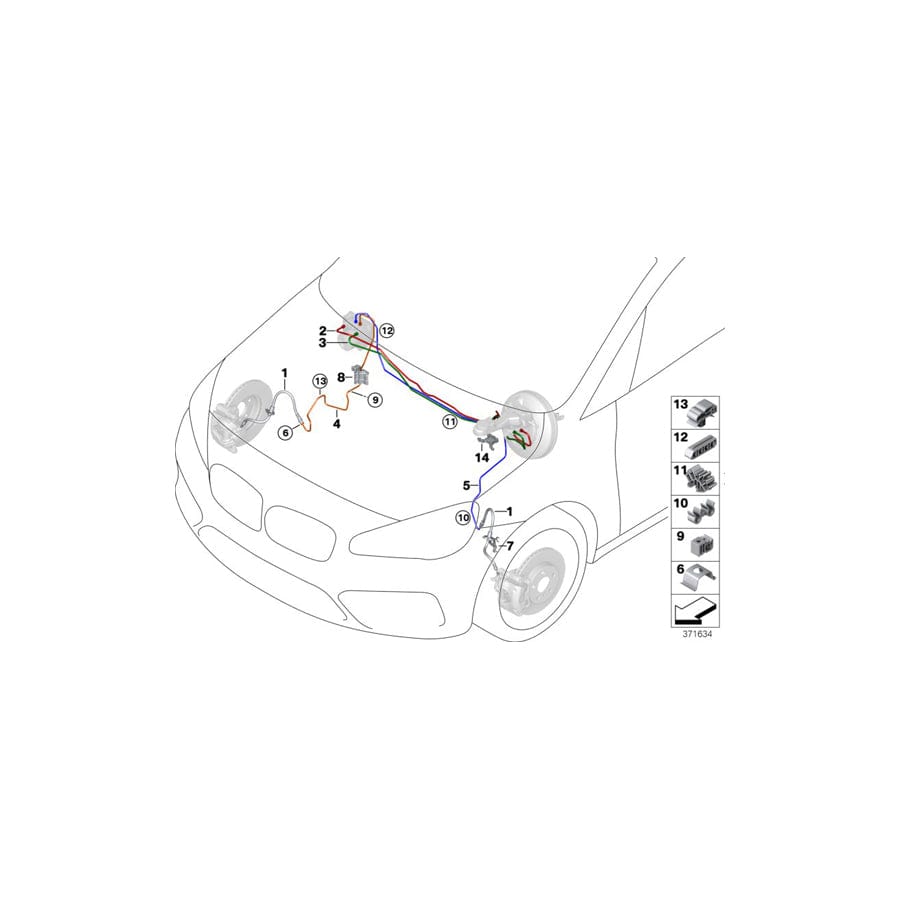 2
3
12
1
13
8
9
6
4
11
14
5
10
1
7

13
12
11
10
9
6
371634