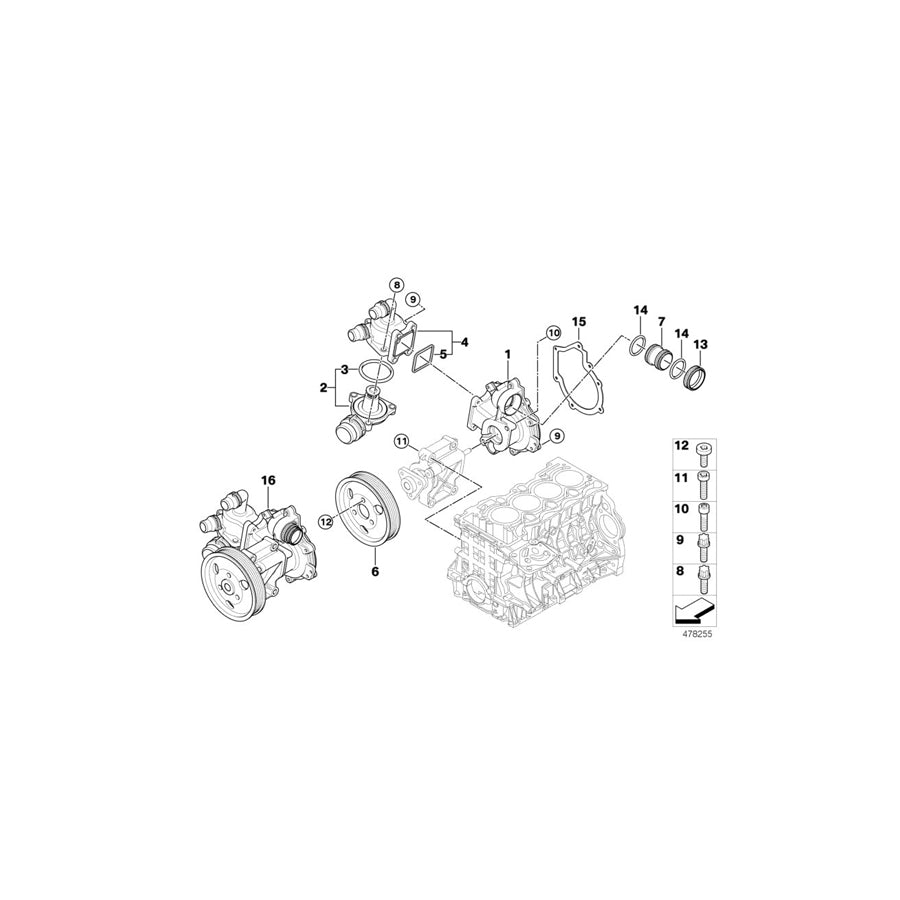 8
9
4
5
3
2
1
10
15
14
7
14
13
11
9
16
12
6
12
11
10
9
8
478255