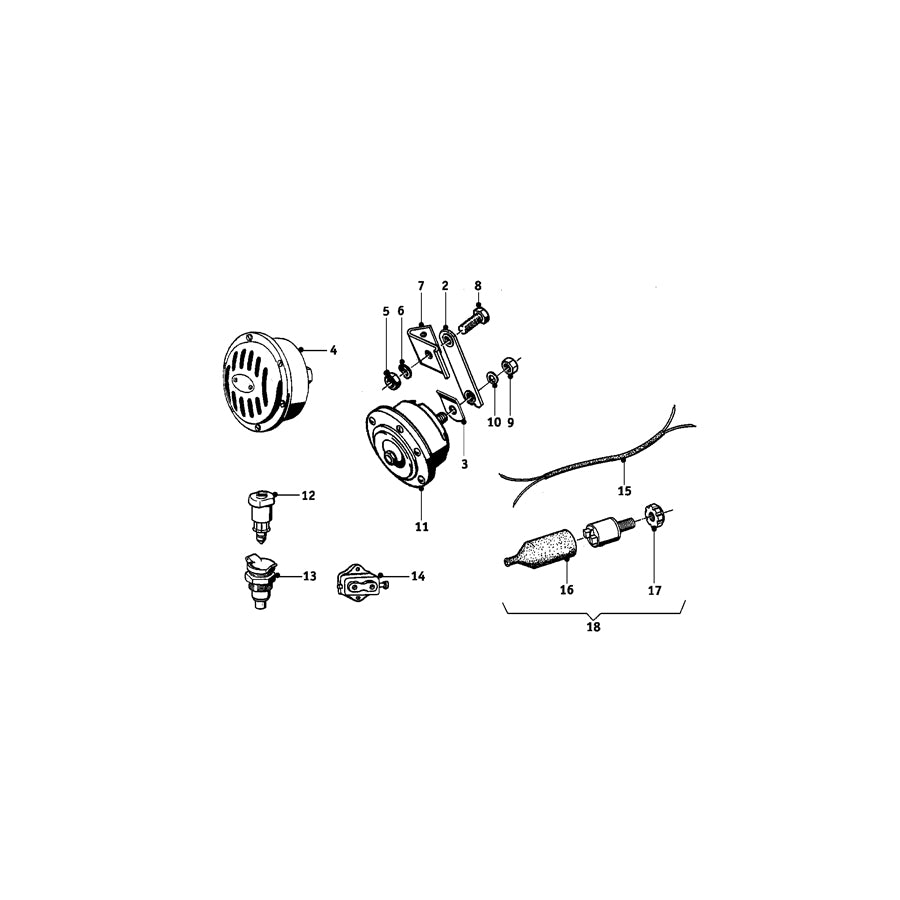 7
2
8
5
6
4
10
9
3
15
12
11
13
14
16
17
18