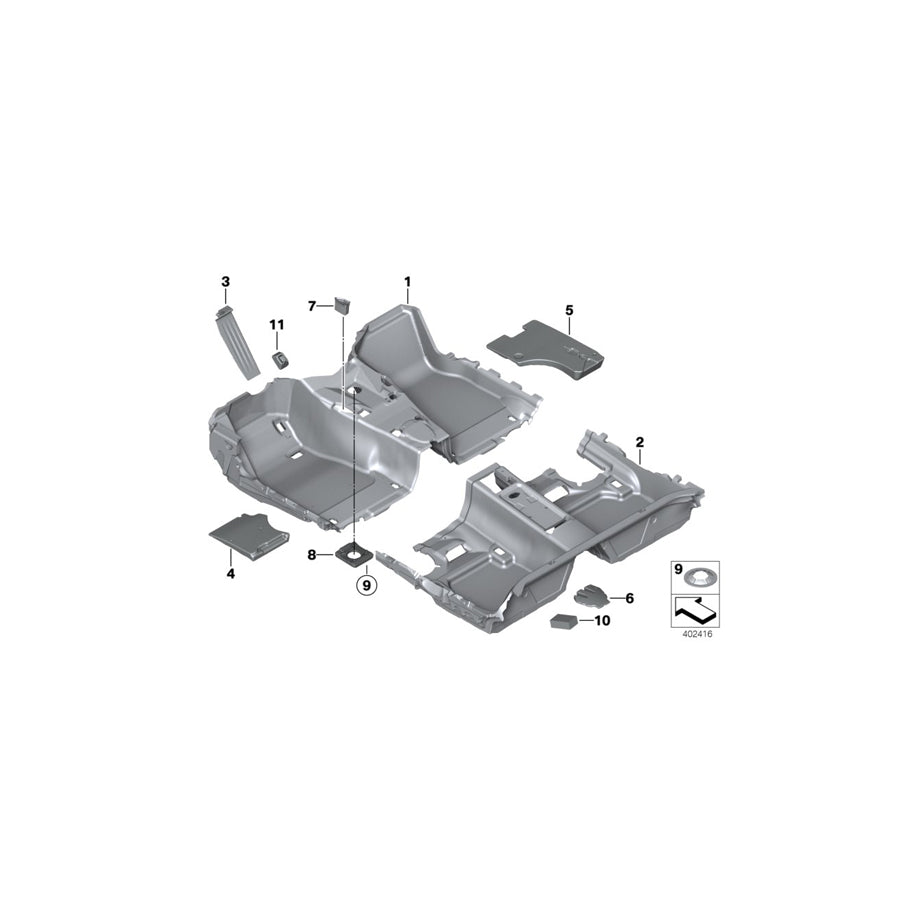 3
7
1
5
11
2
4
8
9
9
6
10
402416