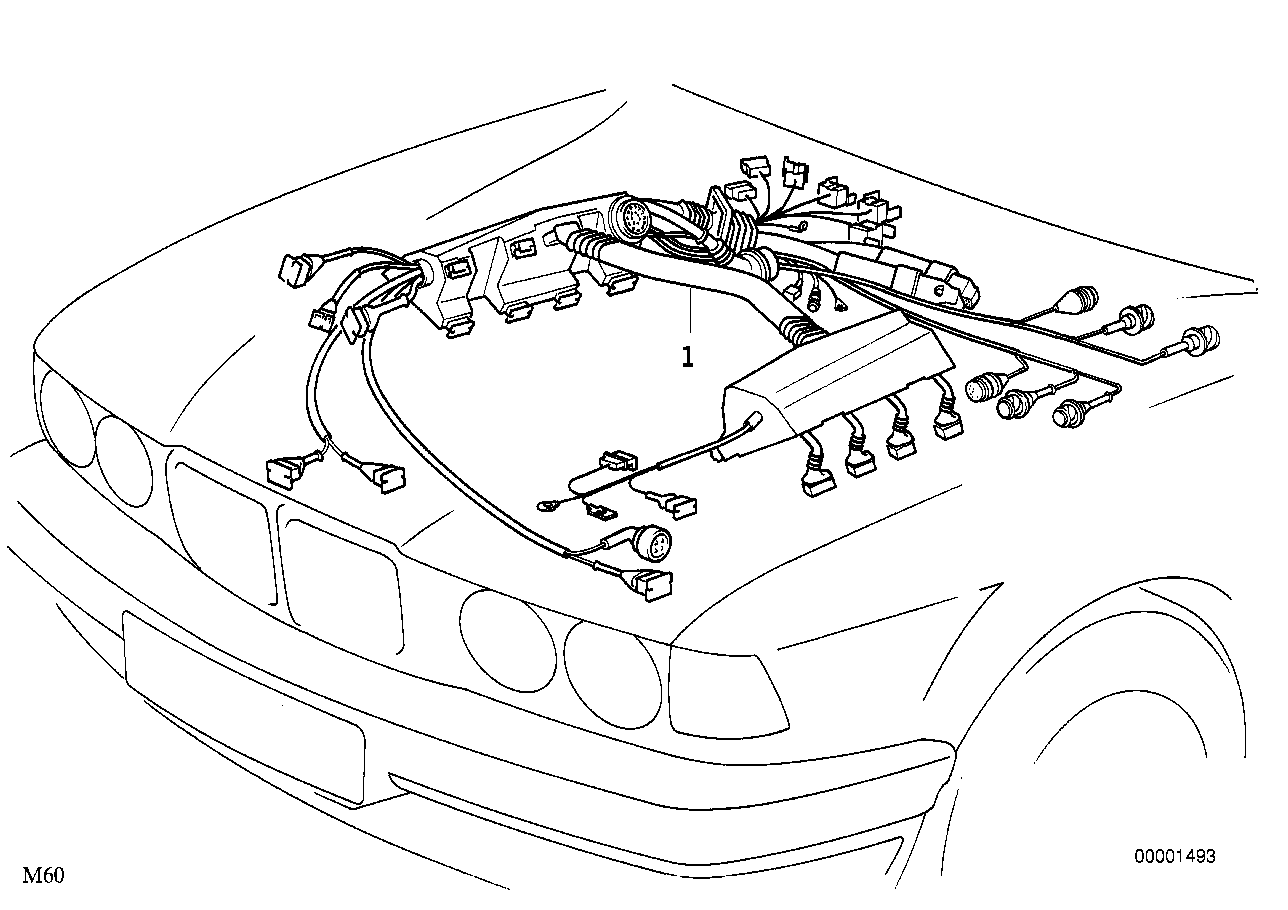 1

M60

00001493