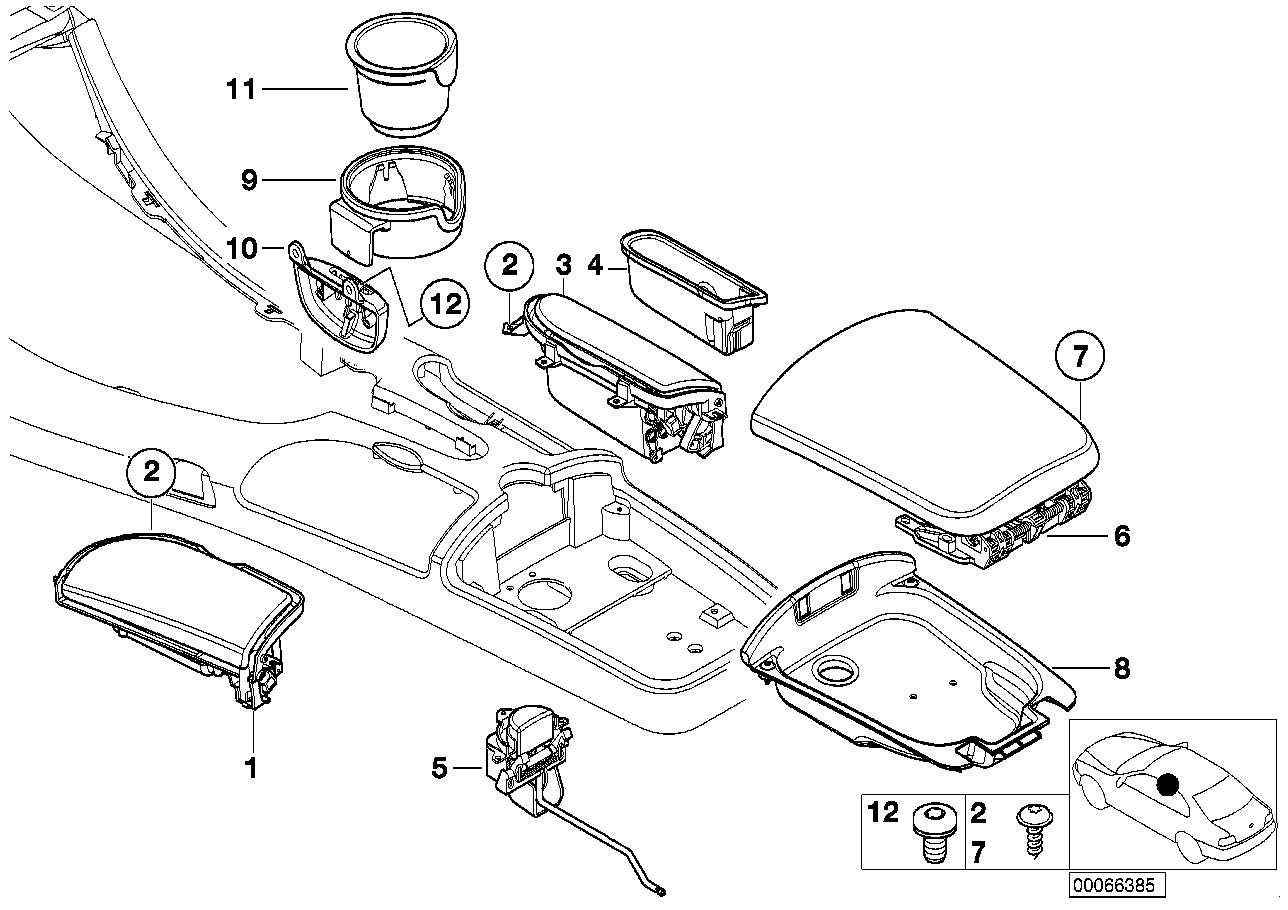 11
9
10
12
2
3
4
7
2
6
8
1
5
12
2
7
00066385