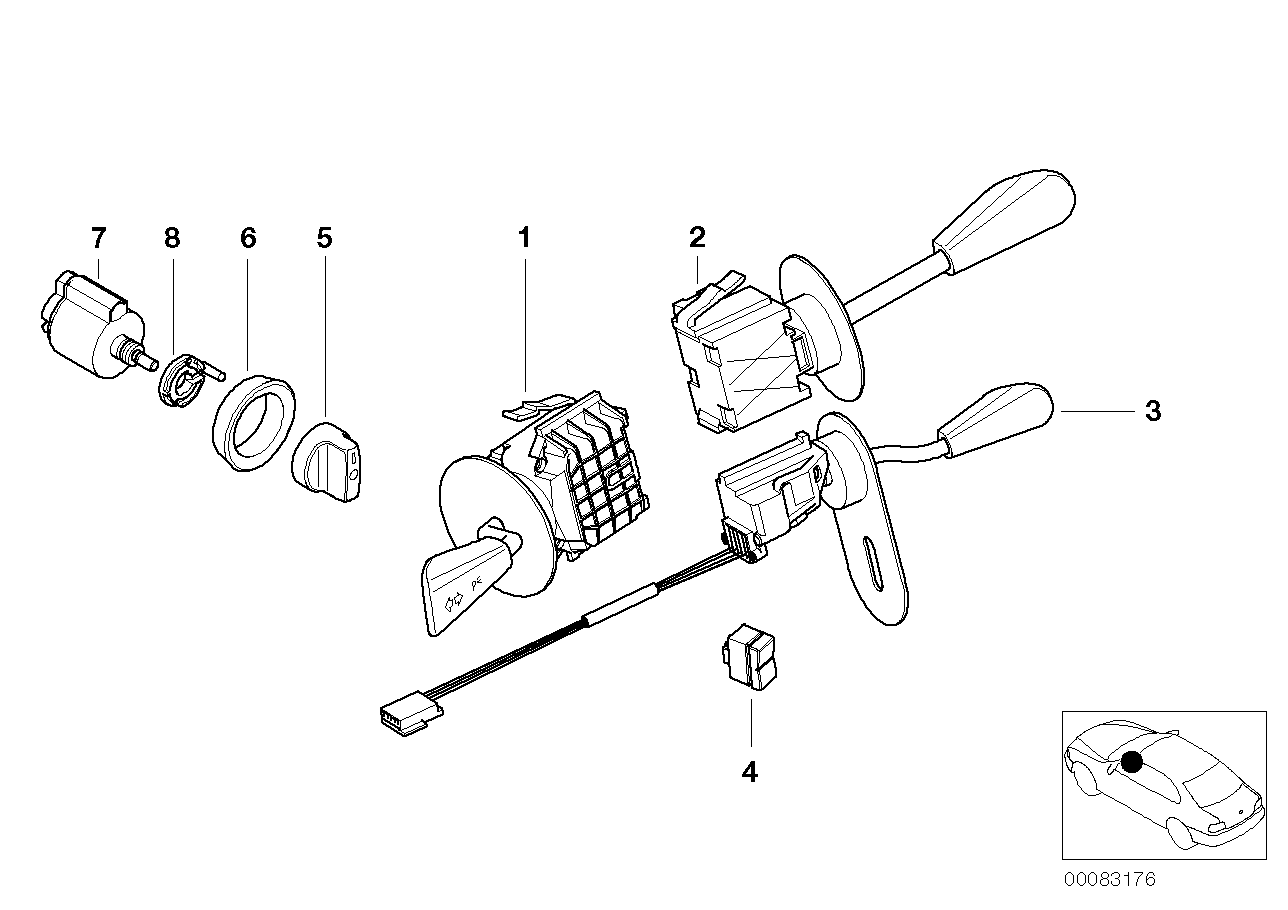 7 8 6 5 1 2 3 4

00083176