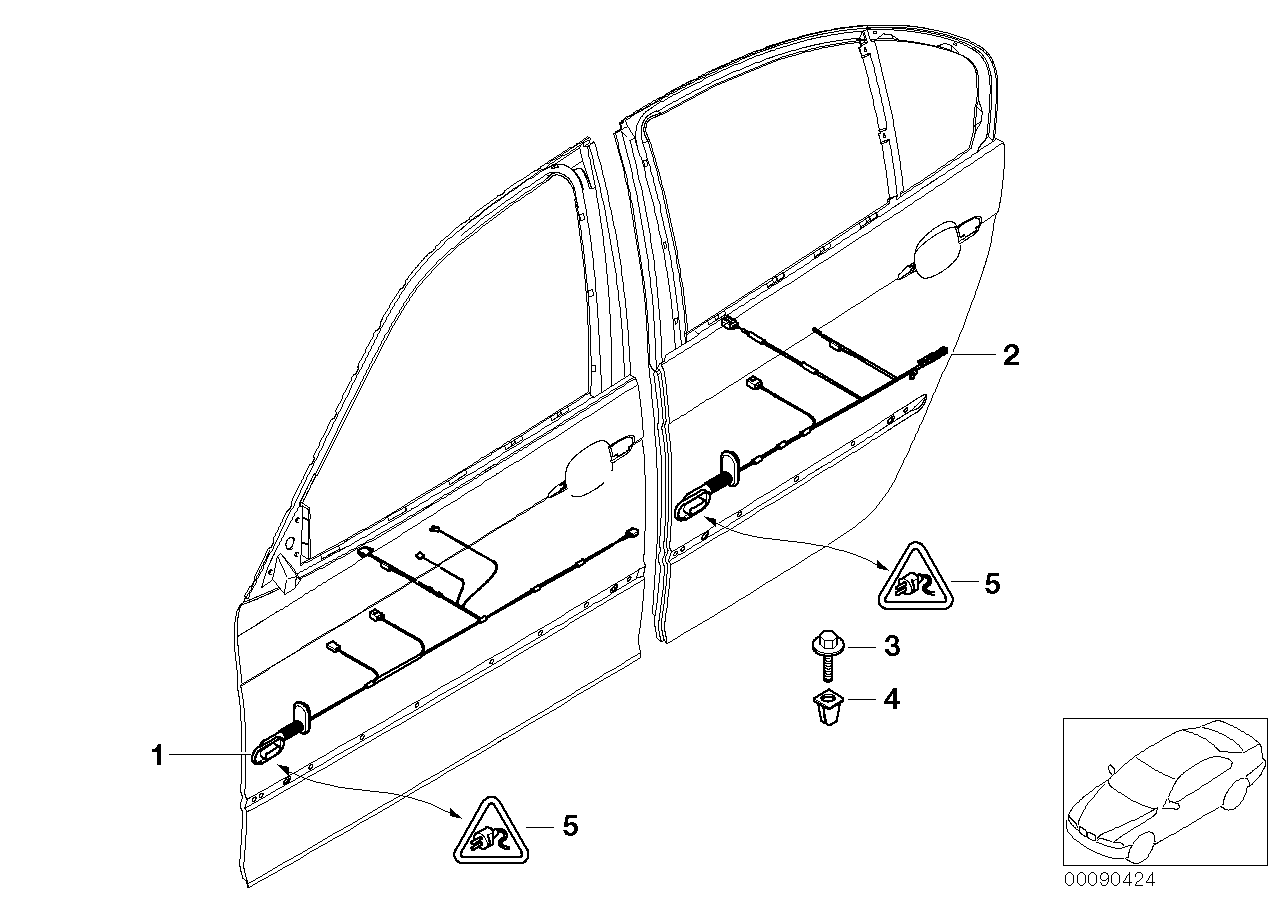 2
5
3
4
1
5
00090424