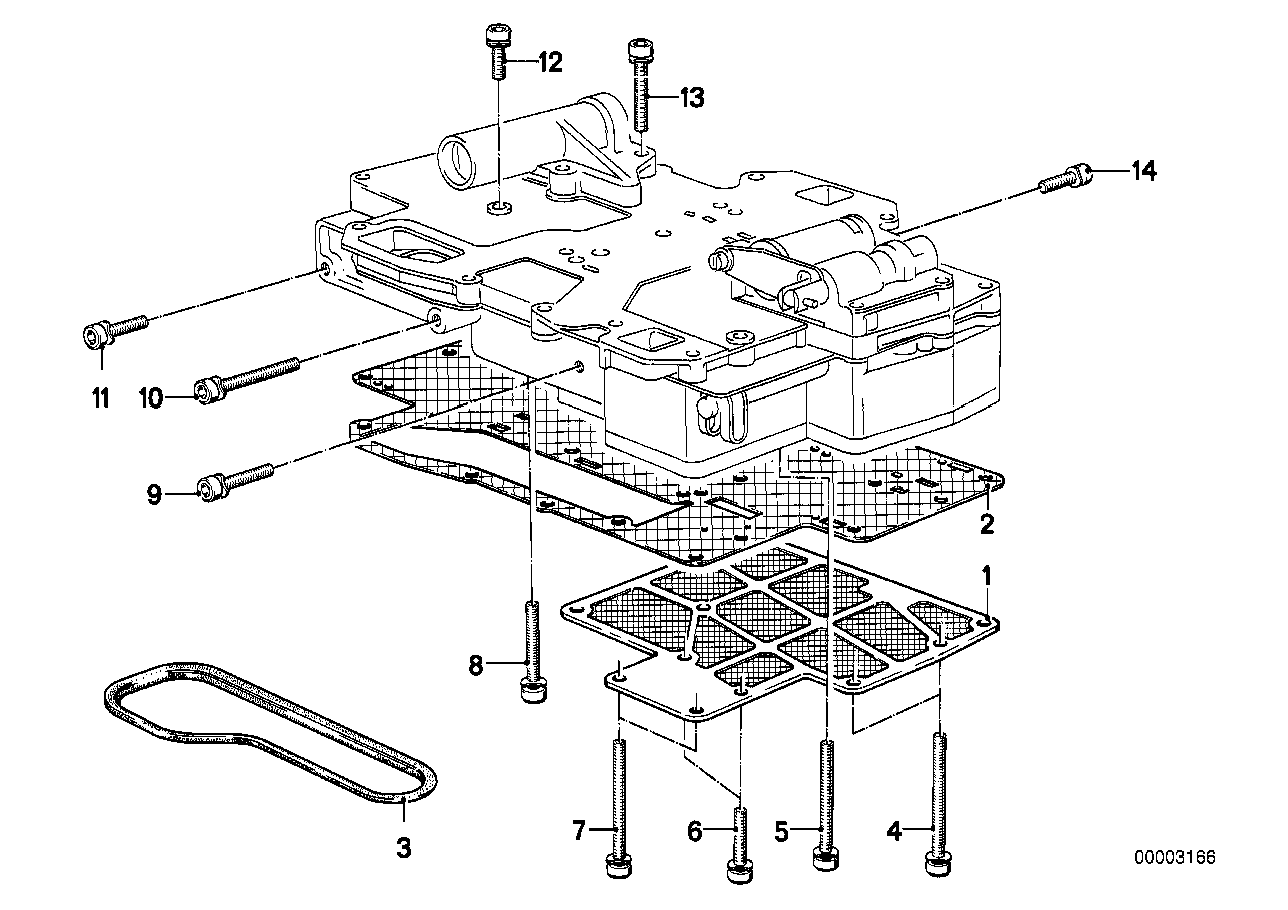 12
13
14
11
10
9
2
1
8
3
7
6
5
4
00003166