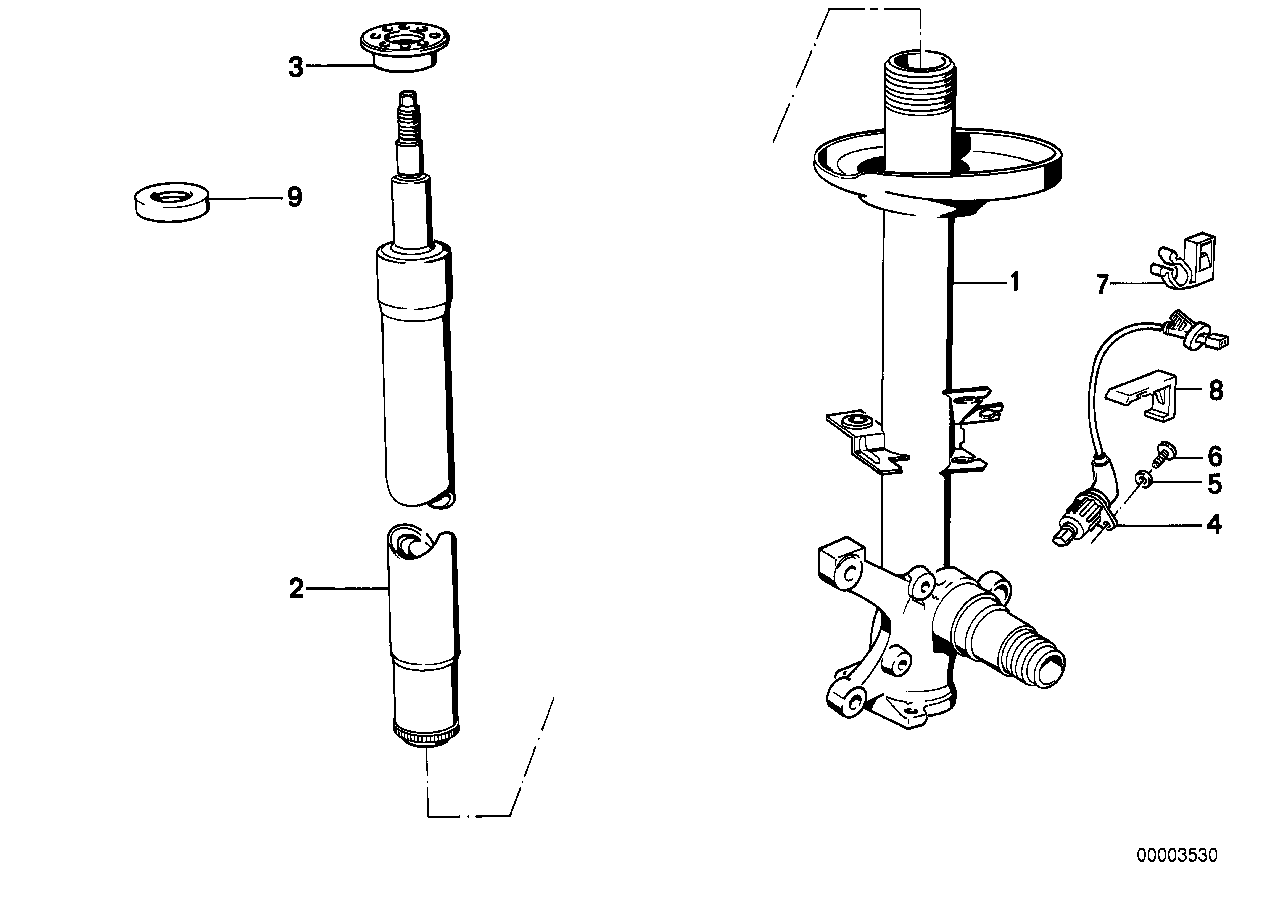 3
9
2
1
7
8
6
5
4
00003530