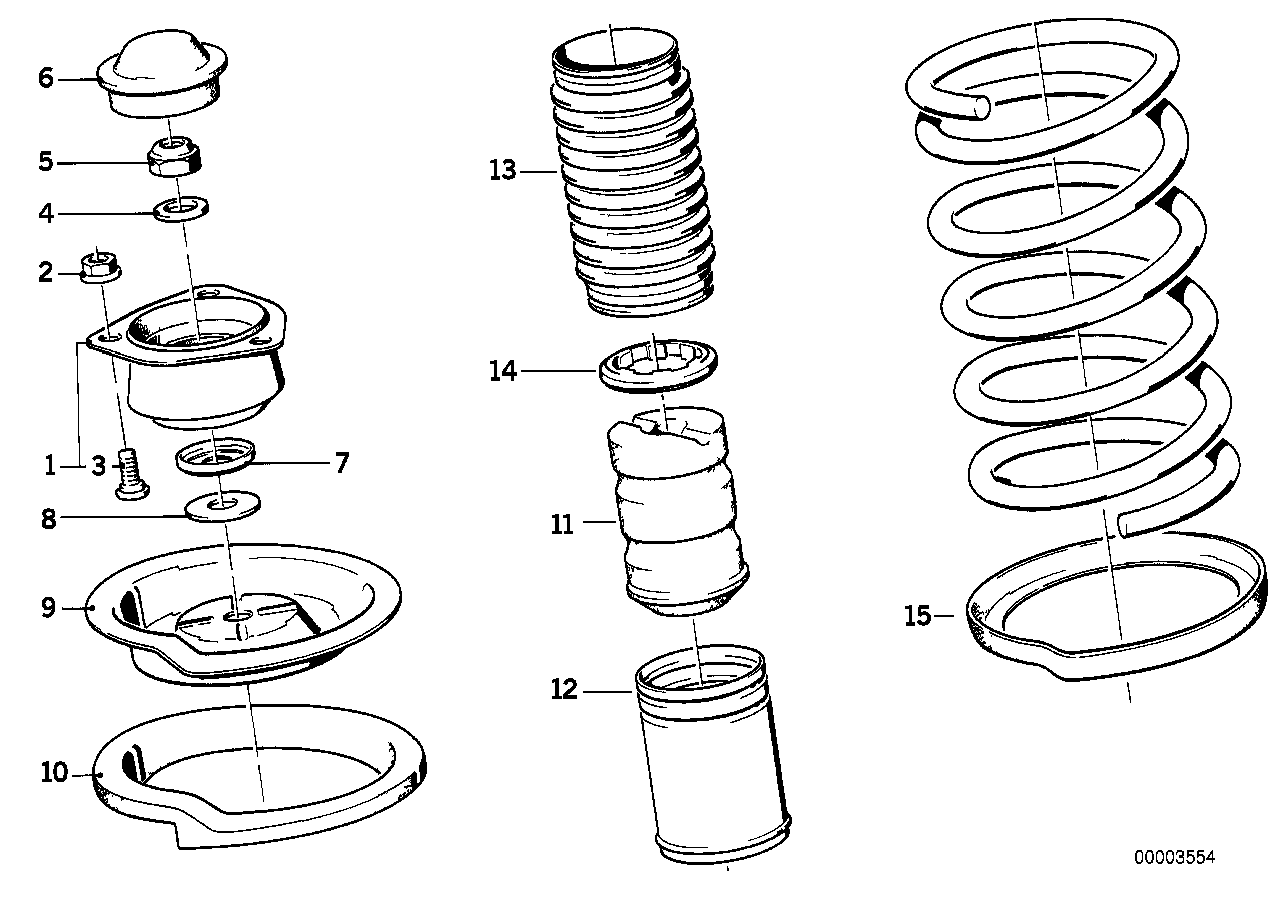 6
5
4
2
1
3
7
8
9
10
13
14
11
12
15
00003554