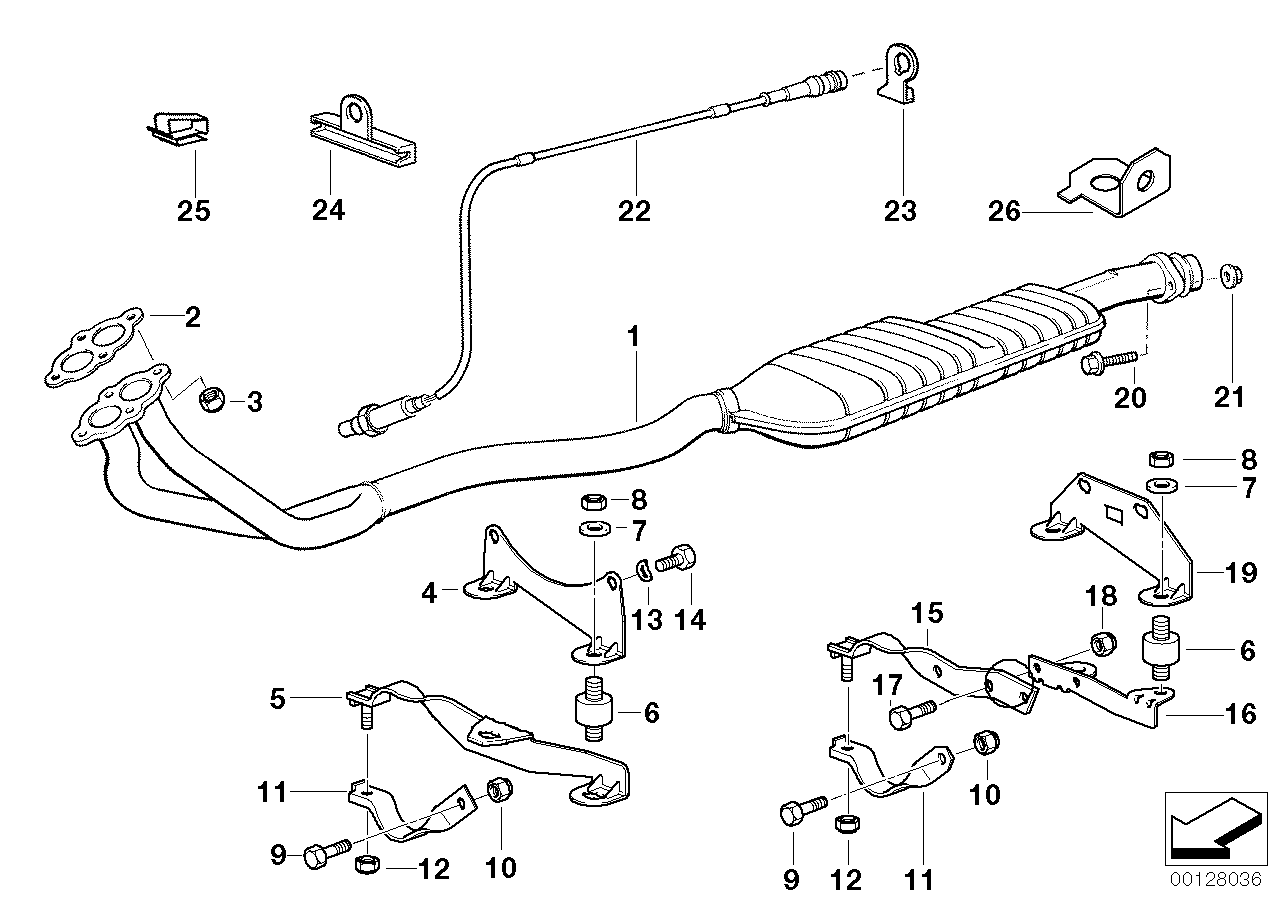 25
24
22
23
26
2
3
1
20
21
8
7
8
7
19
4
13
14
15
18
6
5
6
17
16
11
10
9
12
10
9
12
11
00128036