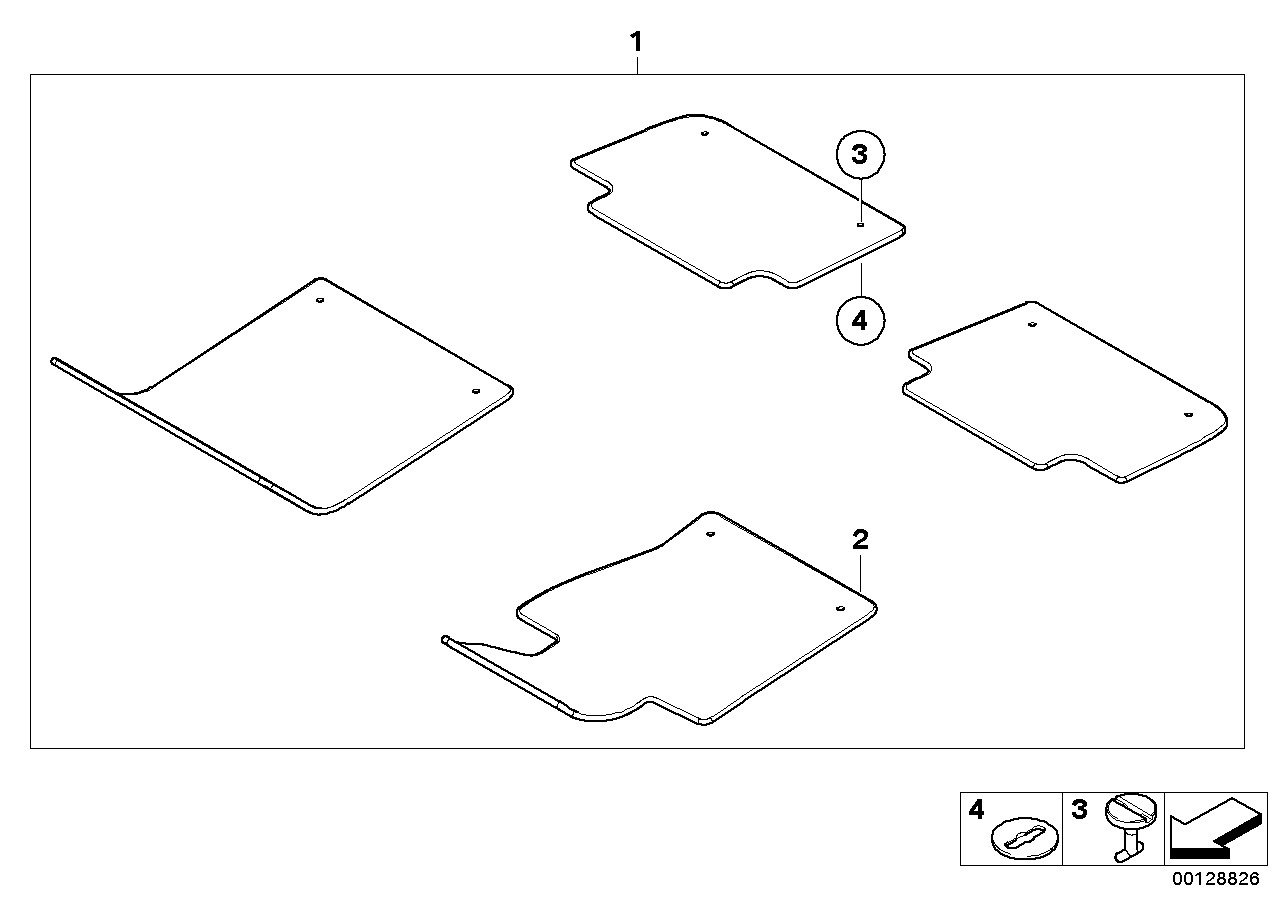 1

3

4

2

4

3

00128826