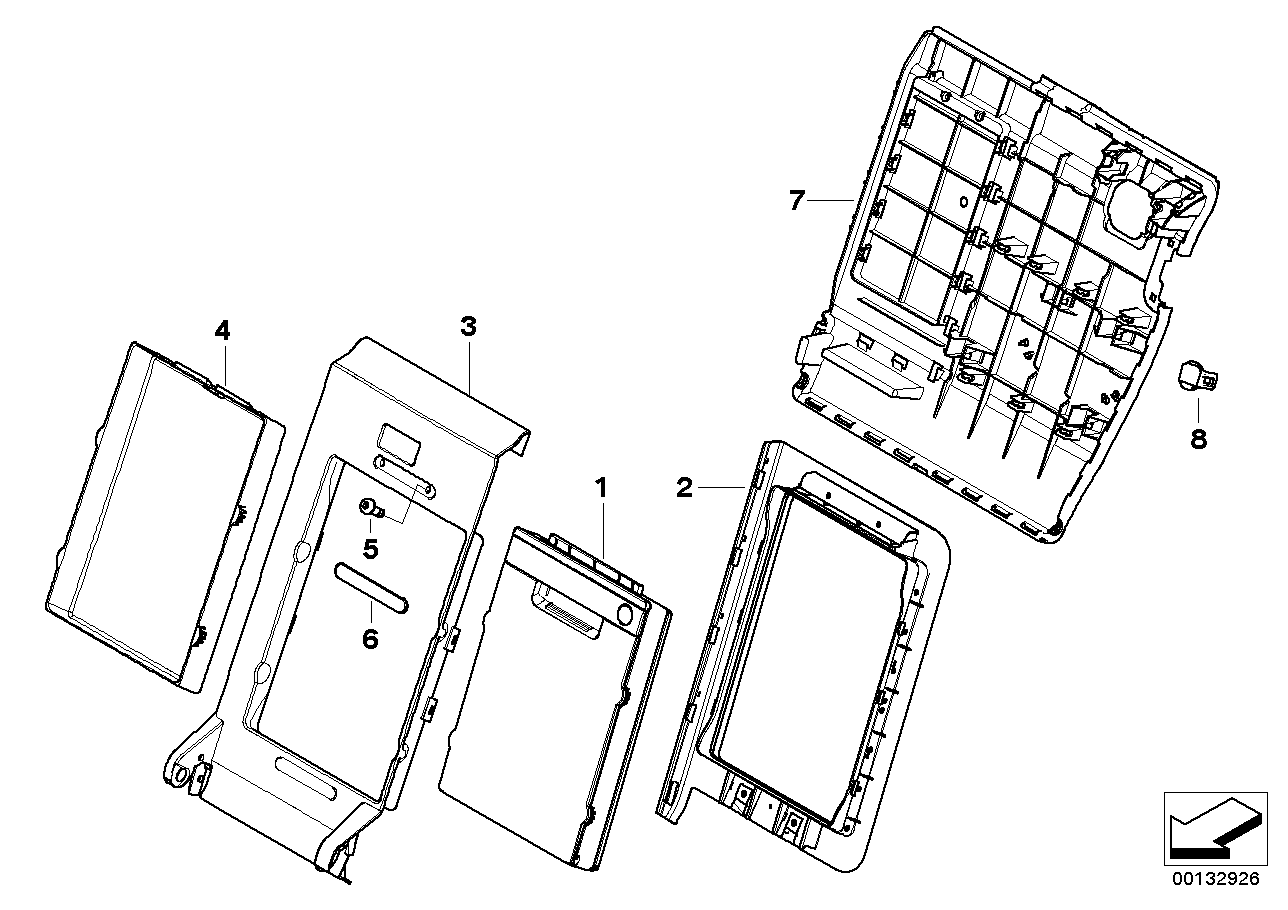 7
4
3
8
1
2
5
6
00132926