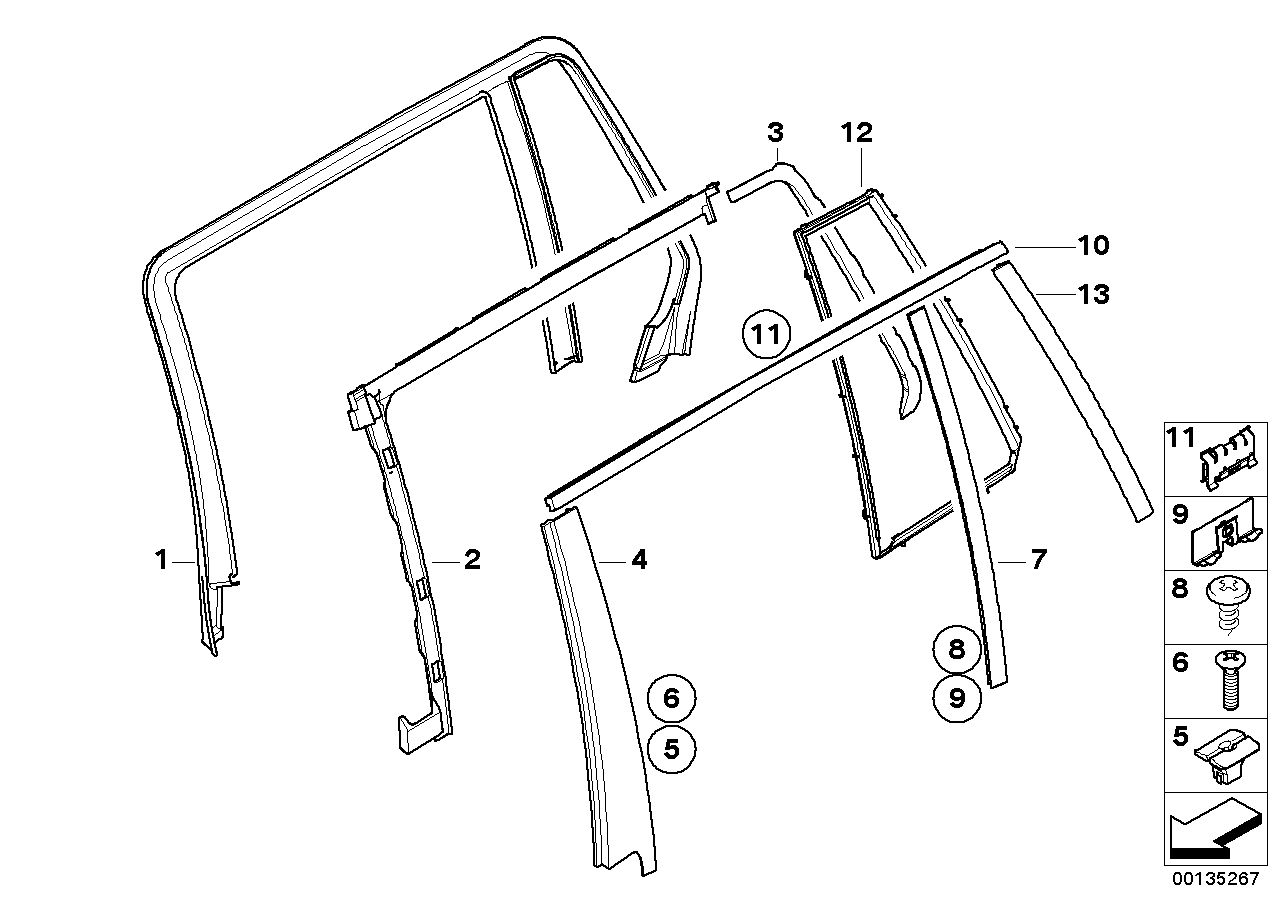 3
12
10
13
11
1
2
4
7
8
9
6
5
11
9
8
6
5
00135267