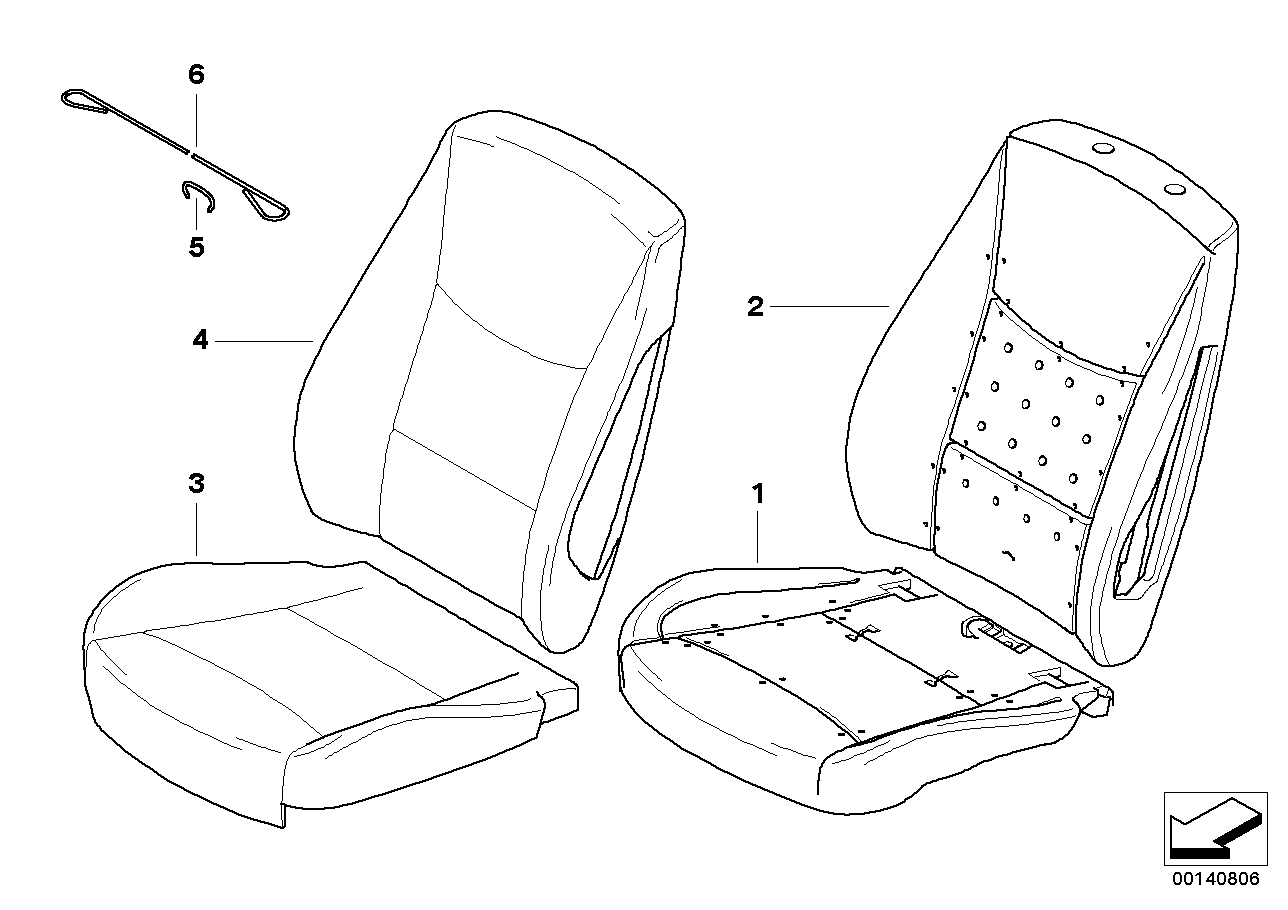 6

5

4

2

3

1

00140806