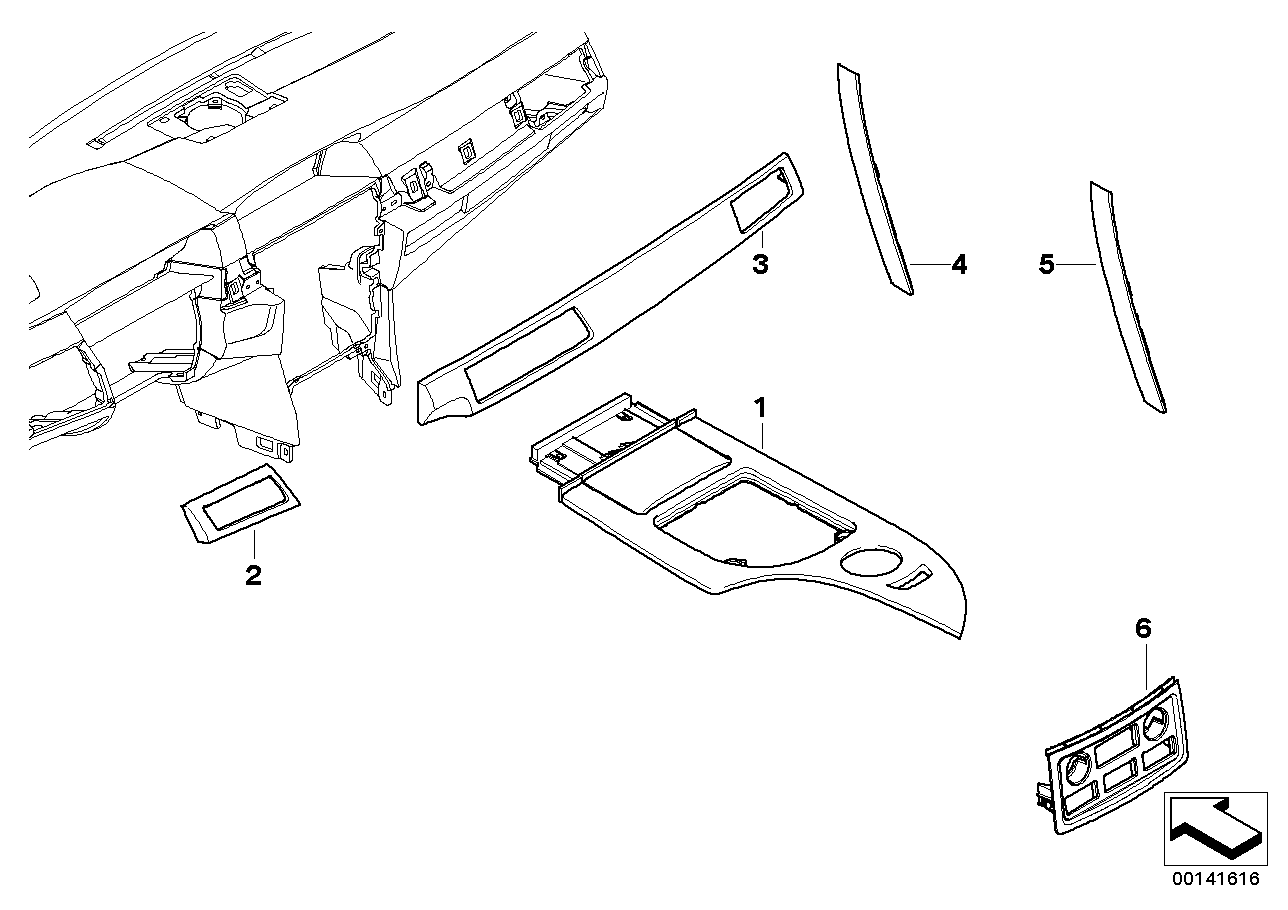 3
4
5
1
2
6
00141616