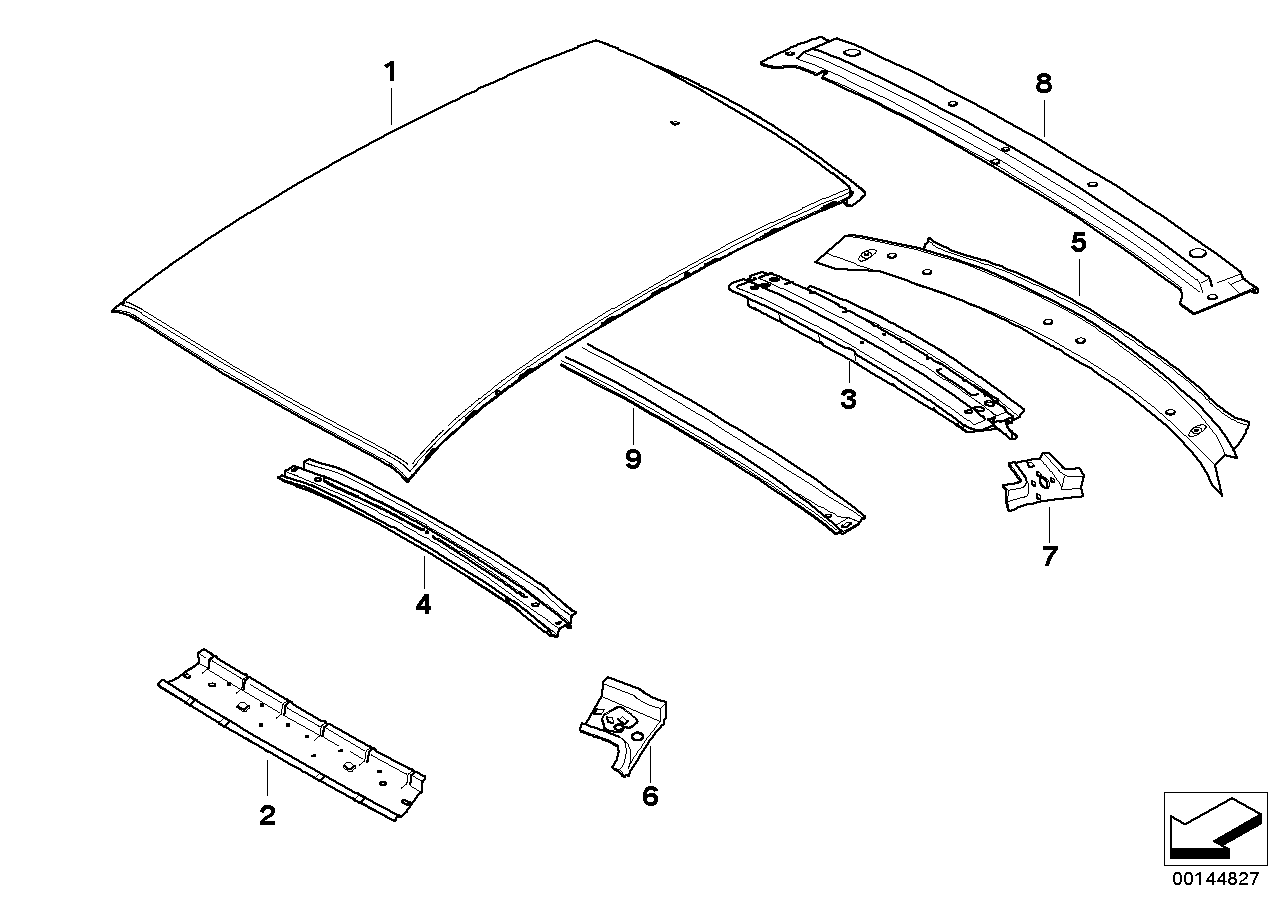 1
8
5
3
9
7
4
2
6
00144827