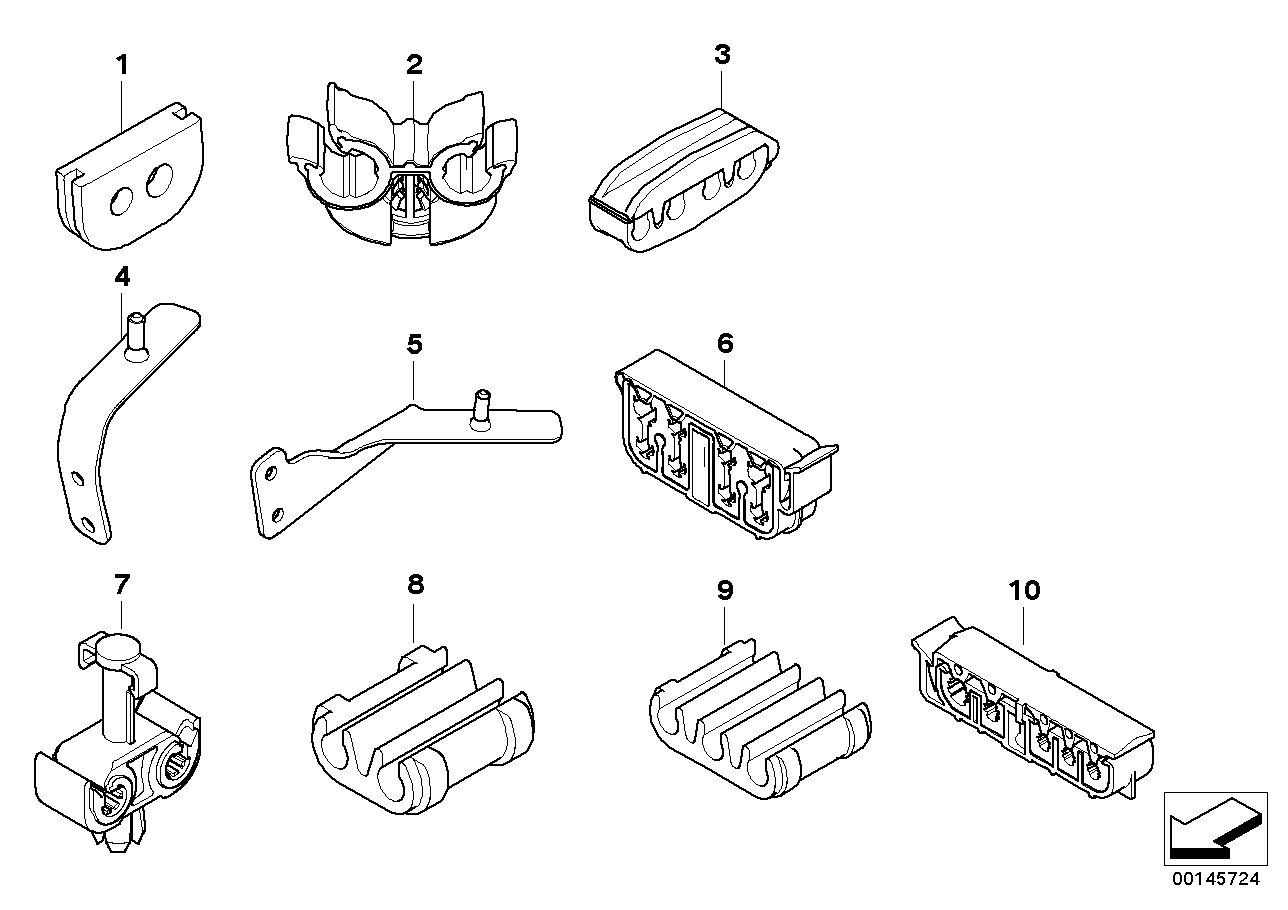 1
2
3
4
5
6
7
8
9
10
00145724