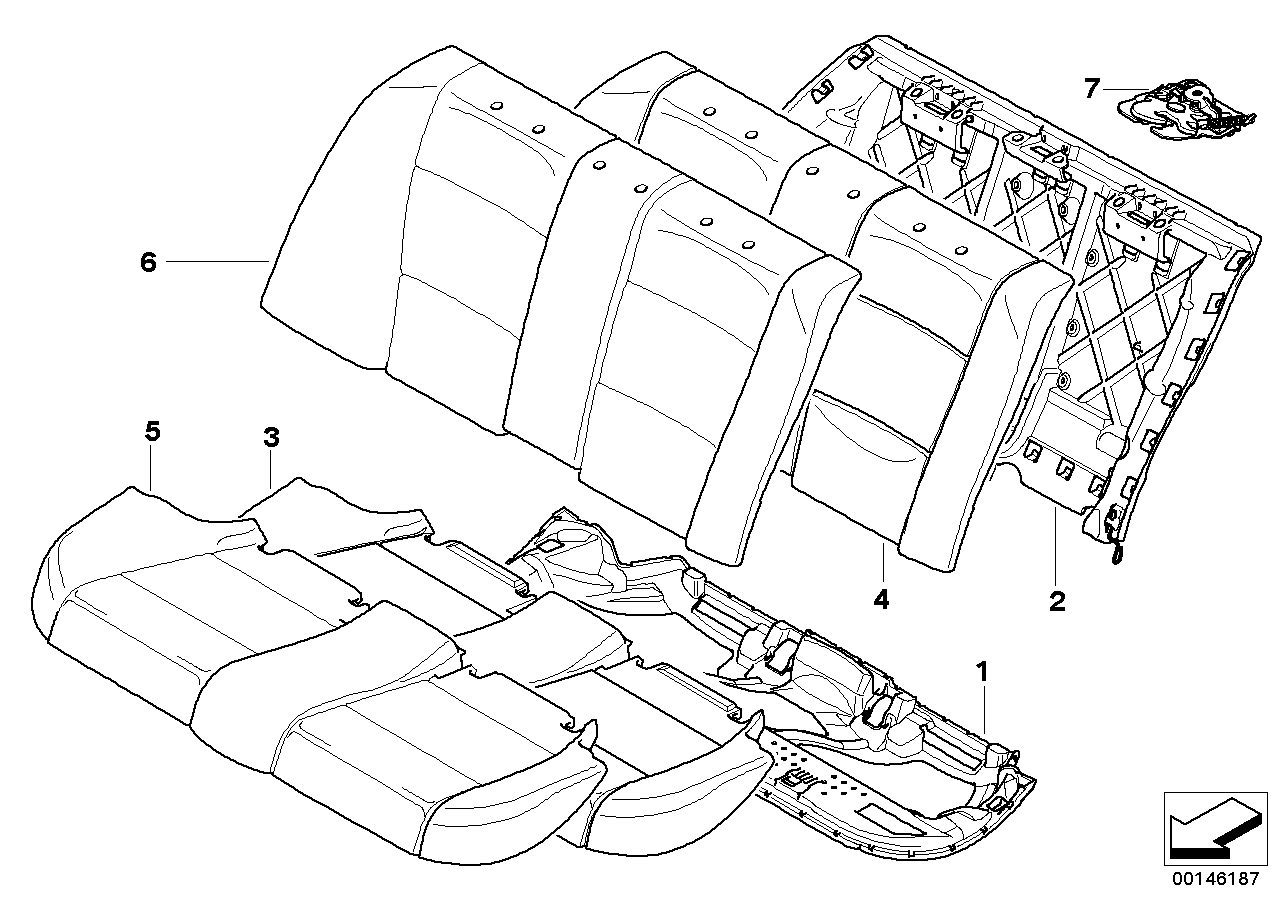 7
6
5
3
4
2
1
00146187