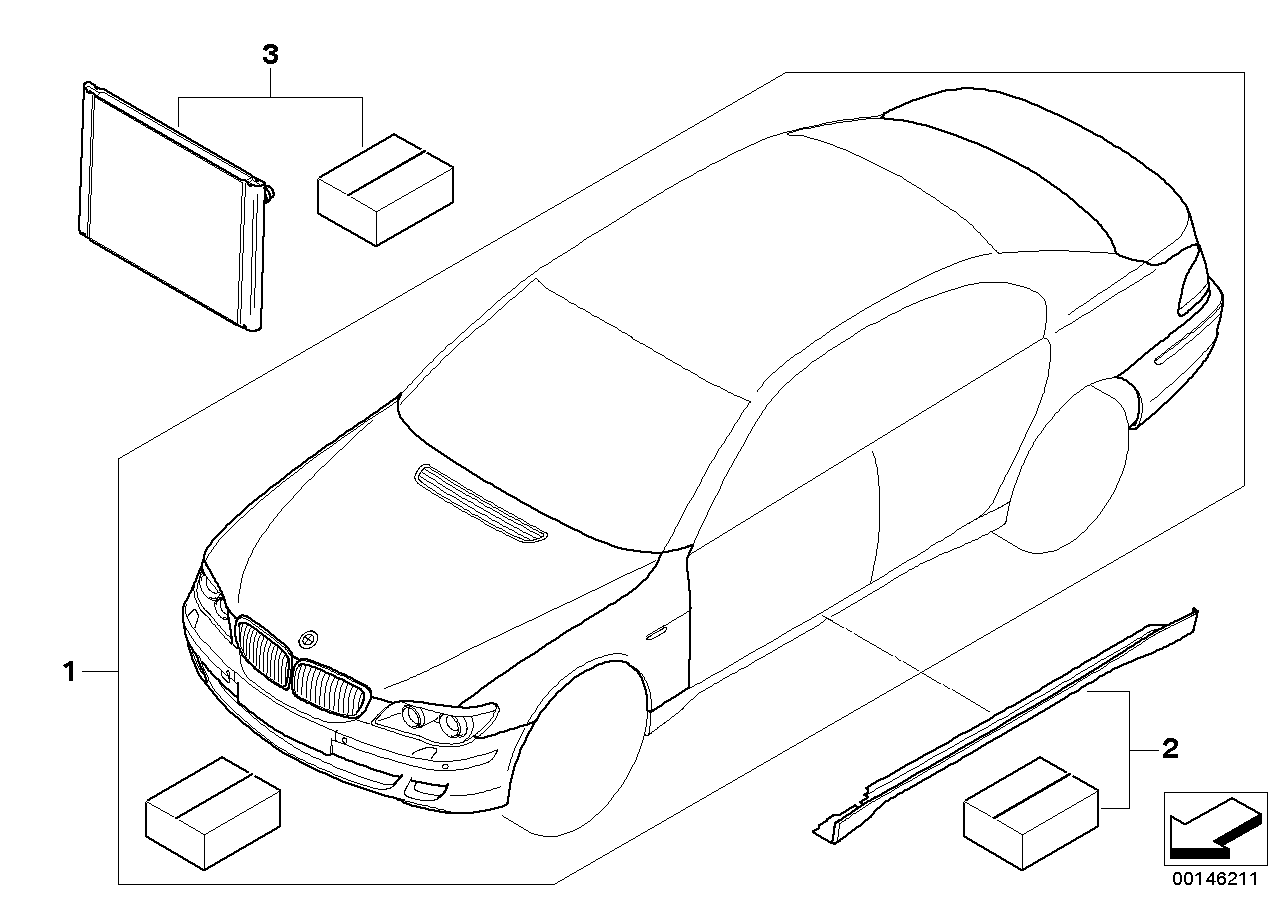 3

1

2

00146211