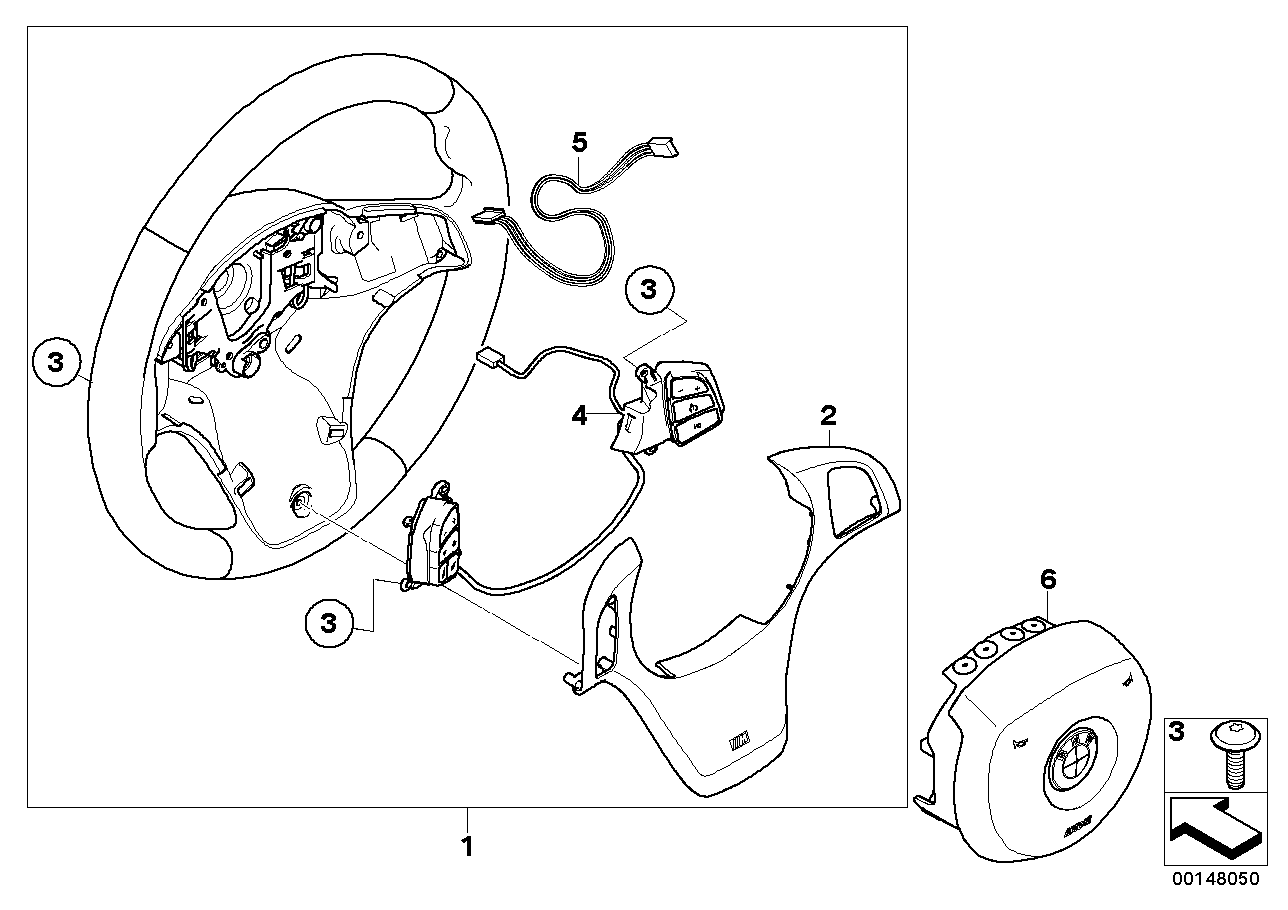 5
3
3
4
2
3
6
3
1
00148050