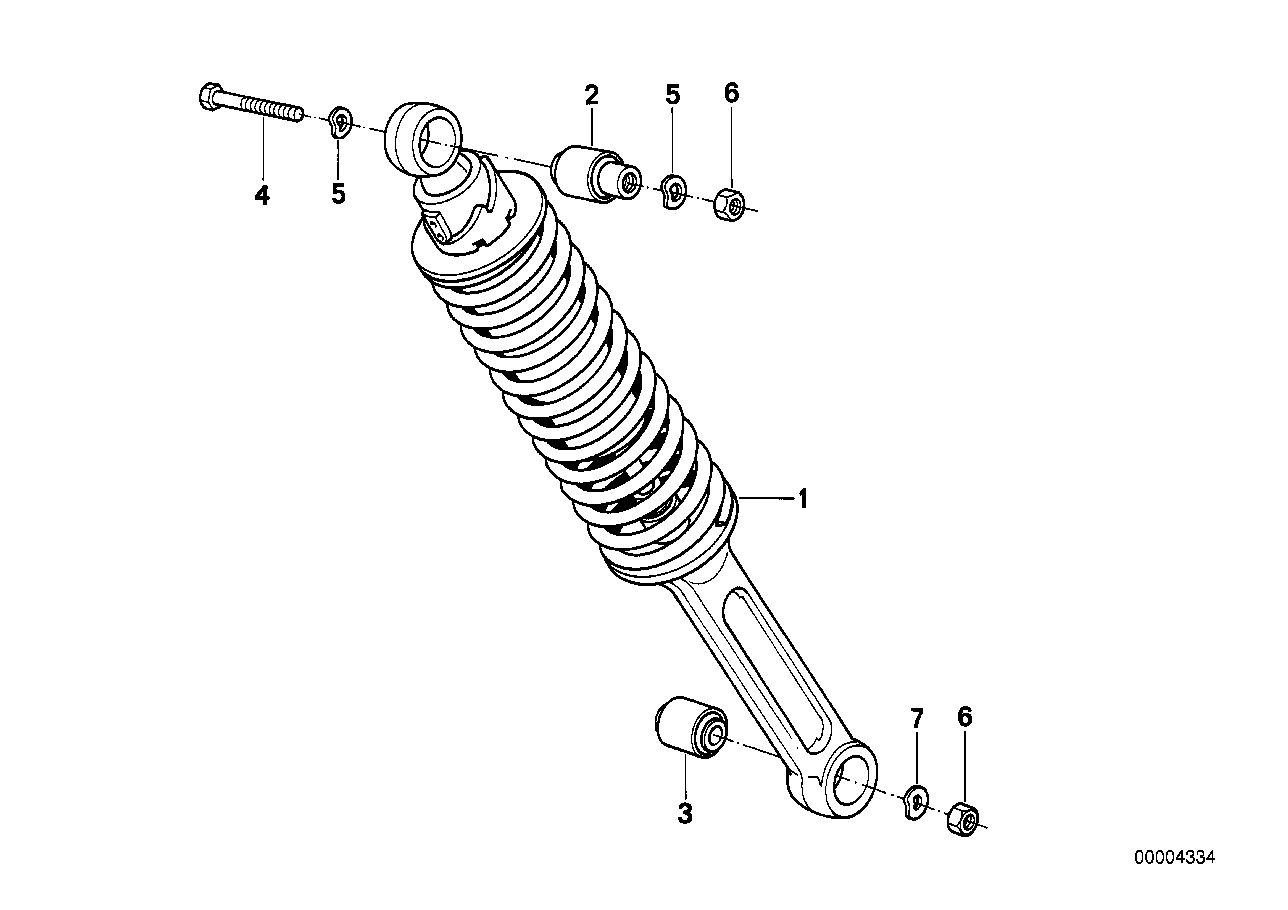 2
5
6
4
5
1
7
6
3
00004334