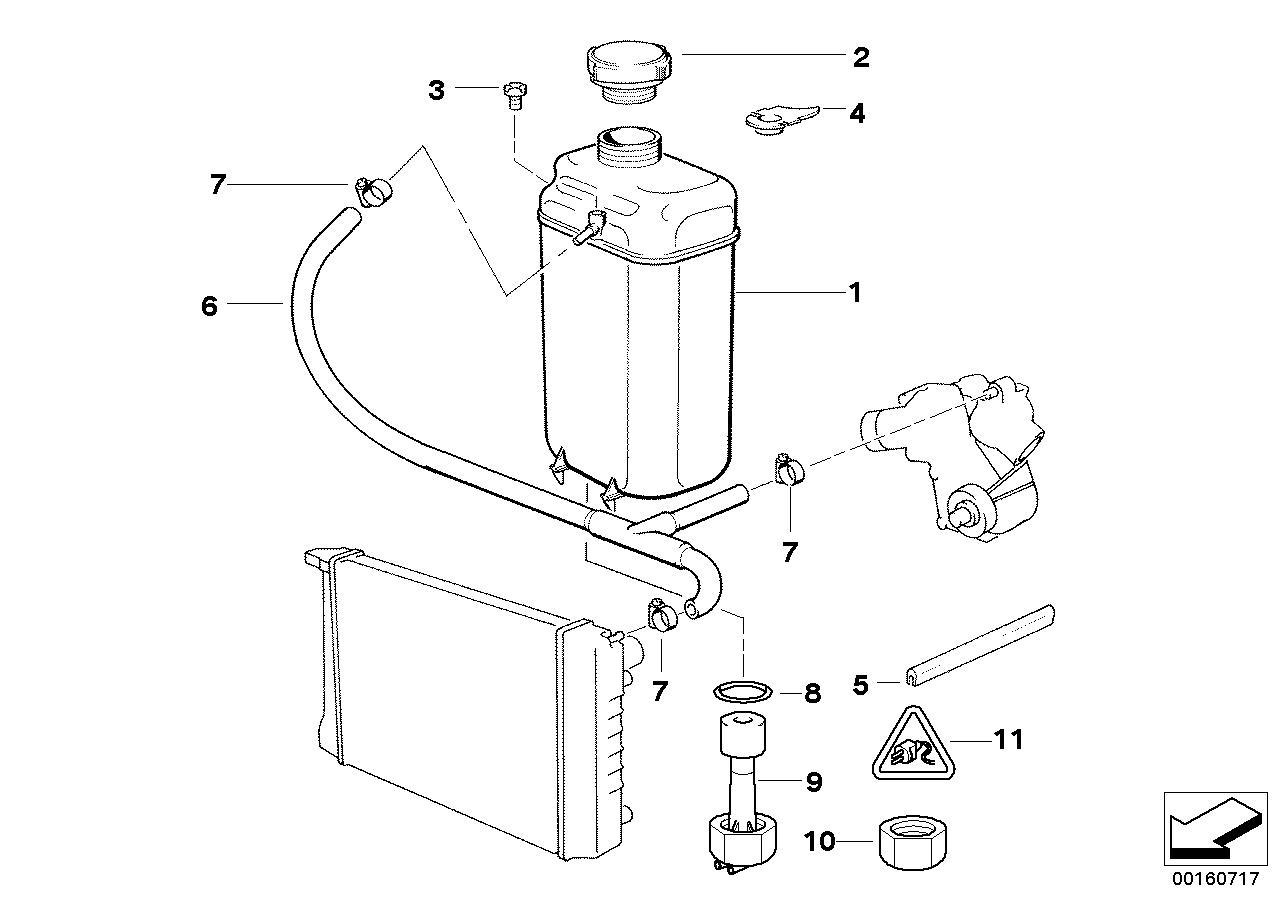 2
3
4
7
1
6
7
7
8
5
11
9
10
00160717