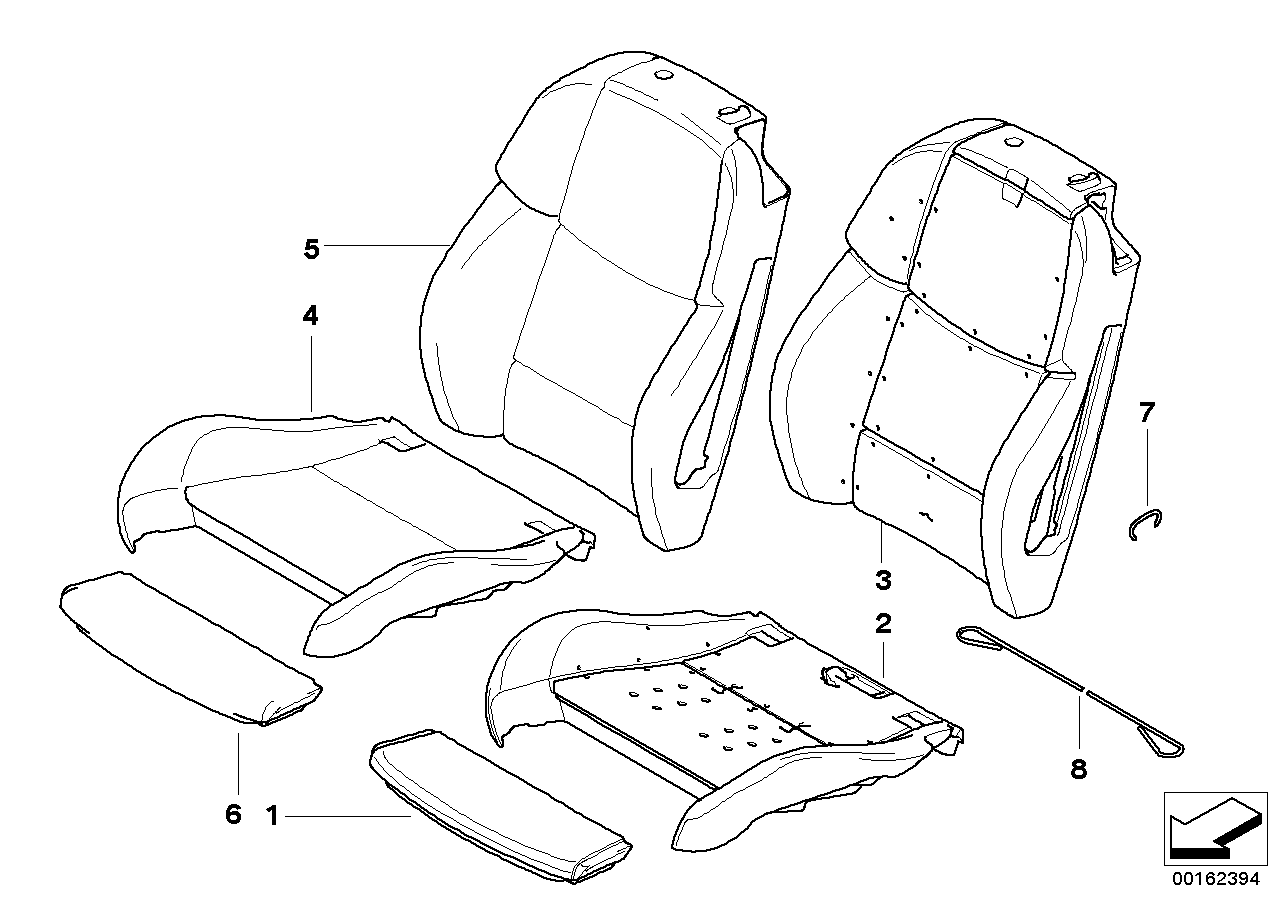 5
4
7
3
2
8
6
1
00162394