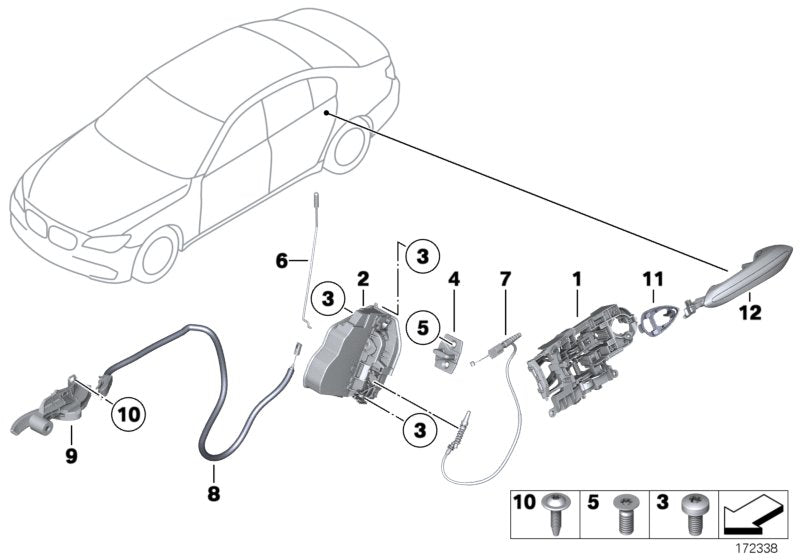 6
3
2
3
4
5
7
1
11
12
10
9
8
3
10
5
3
172338