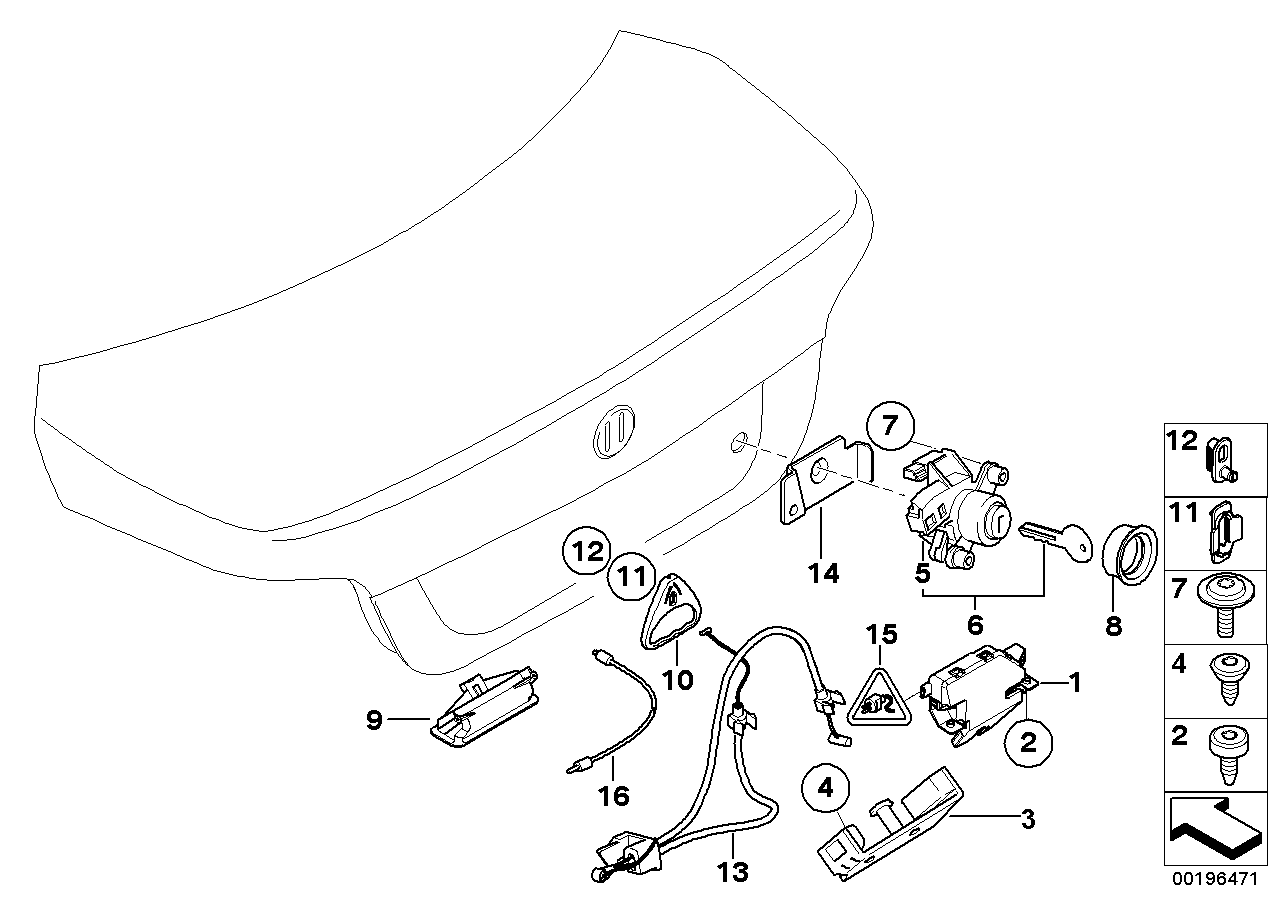 7
14
5
6
8
12
11
10
15
1
2
9
16
13
4
3
12
11
7
4
2
00196471