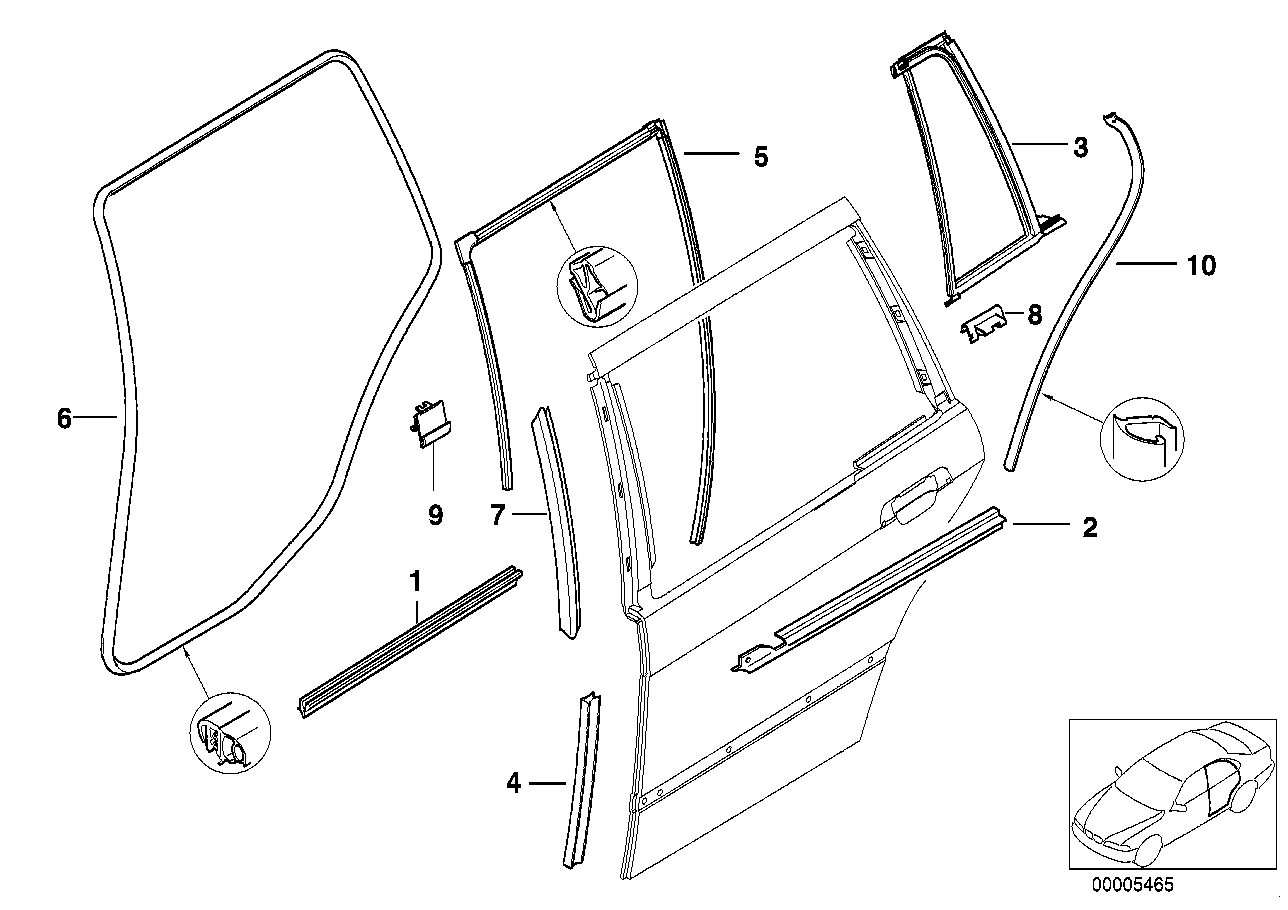 5
3
10
8
6
9
7
2
1
4
00005465