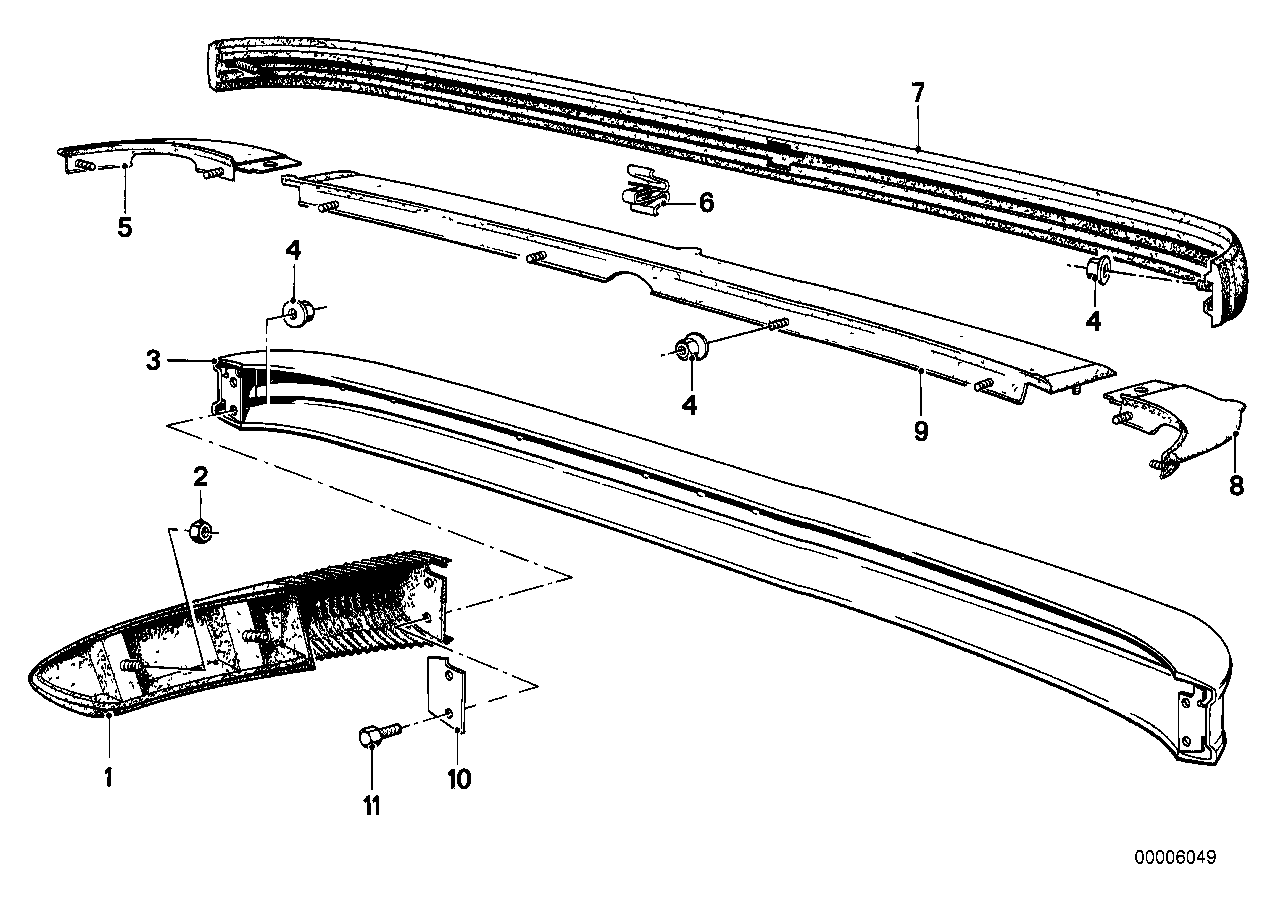 7
5
6
4
4
3
4
9
8
2
1
11
10
00006049