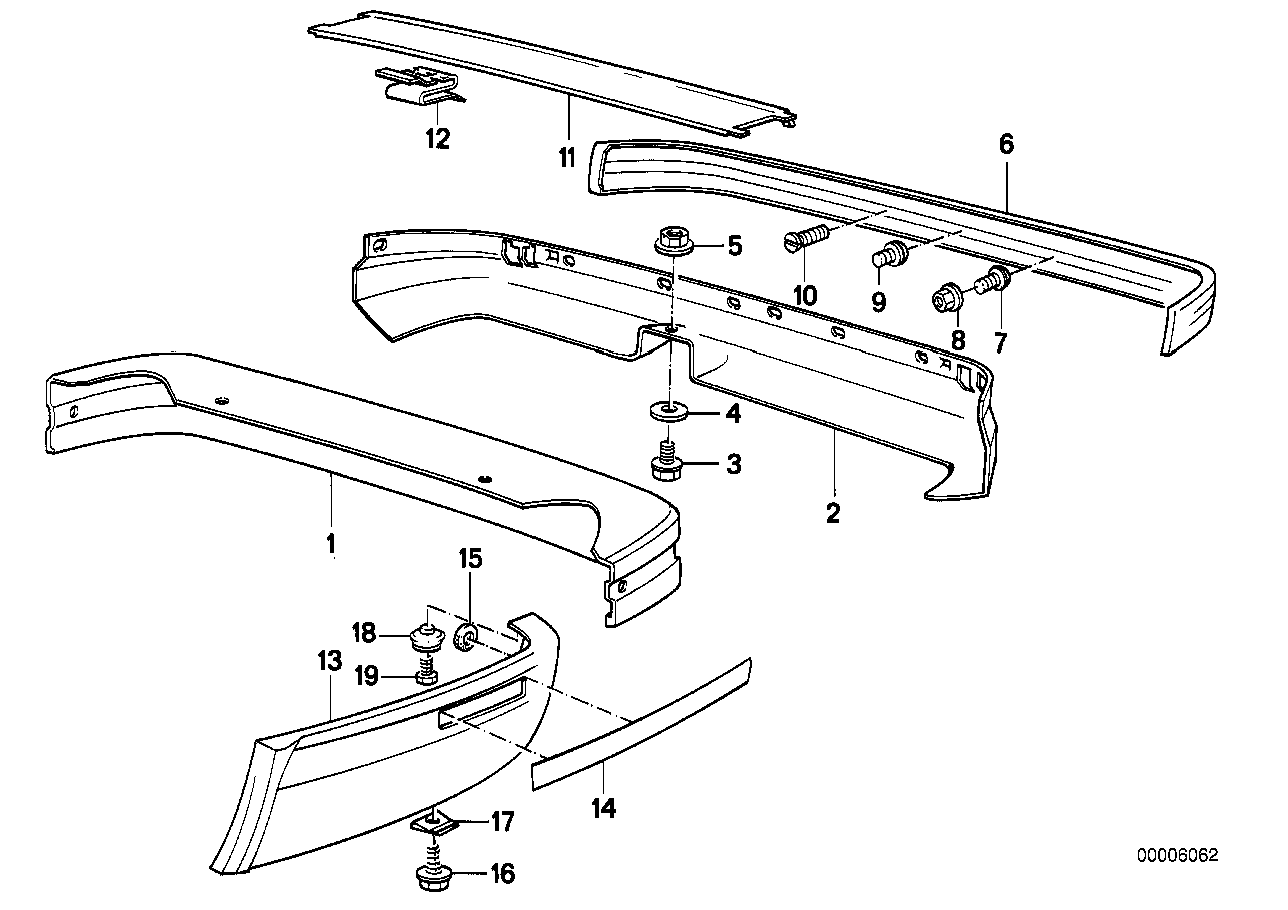 12
11
6
5
10
9
8
7
4
3
2
1
15
18
13
19
14
17
16
00006062