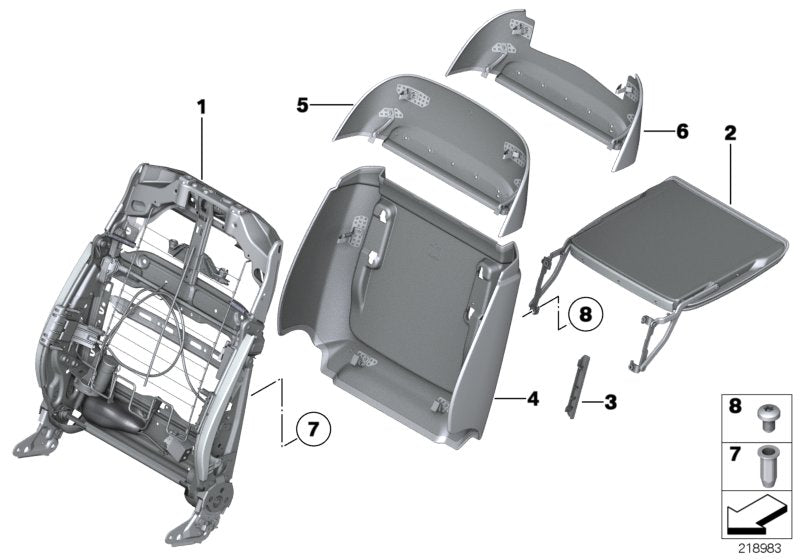 1
5
6
2
8
4
3
7
8
7
218983