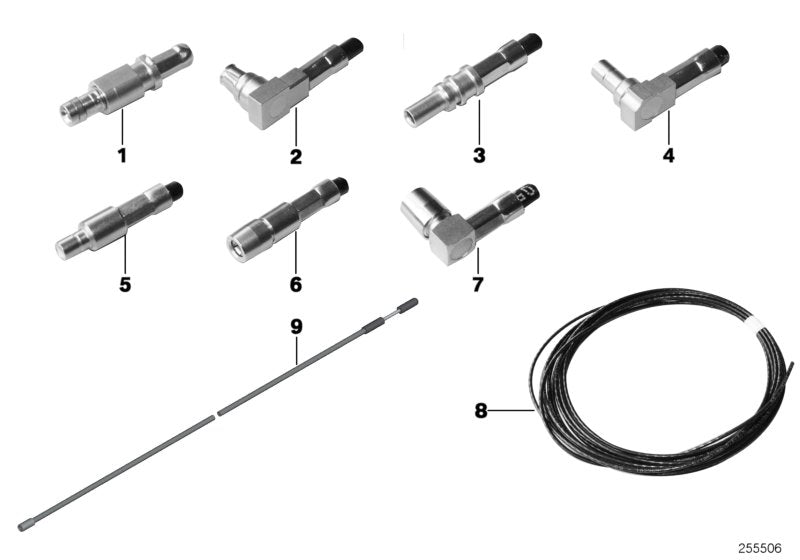 1
2
3
4
5
6
7
9
8
255506