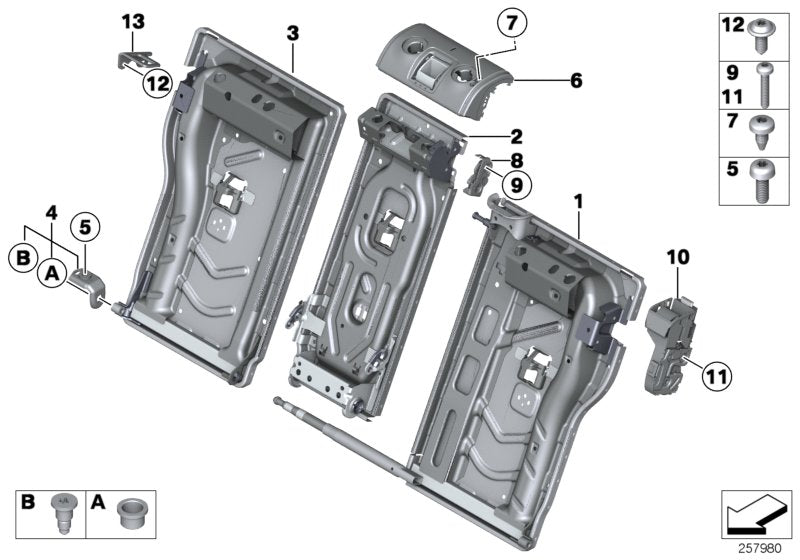 13
12
3
7
6
2
8
9
1
4
5
B
A
10
11
12
9
11
7
5
B
A
257980