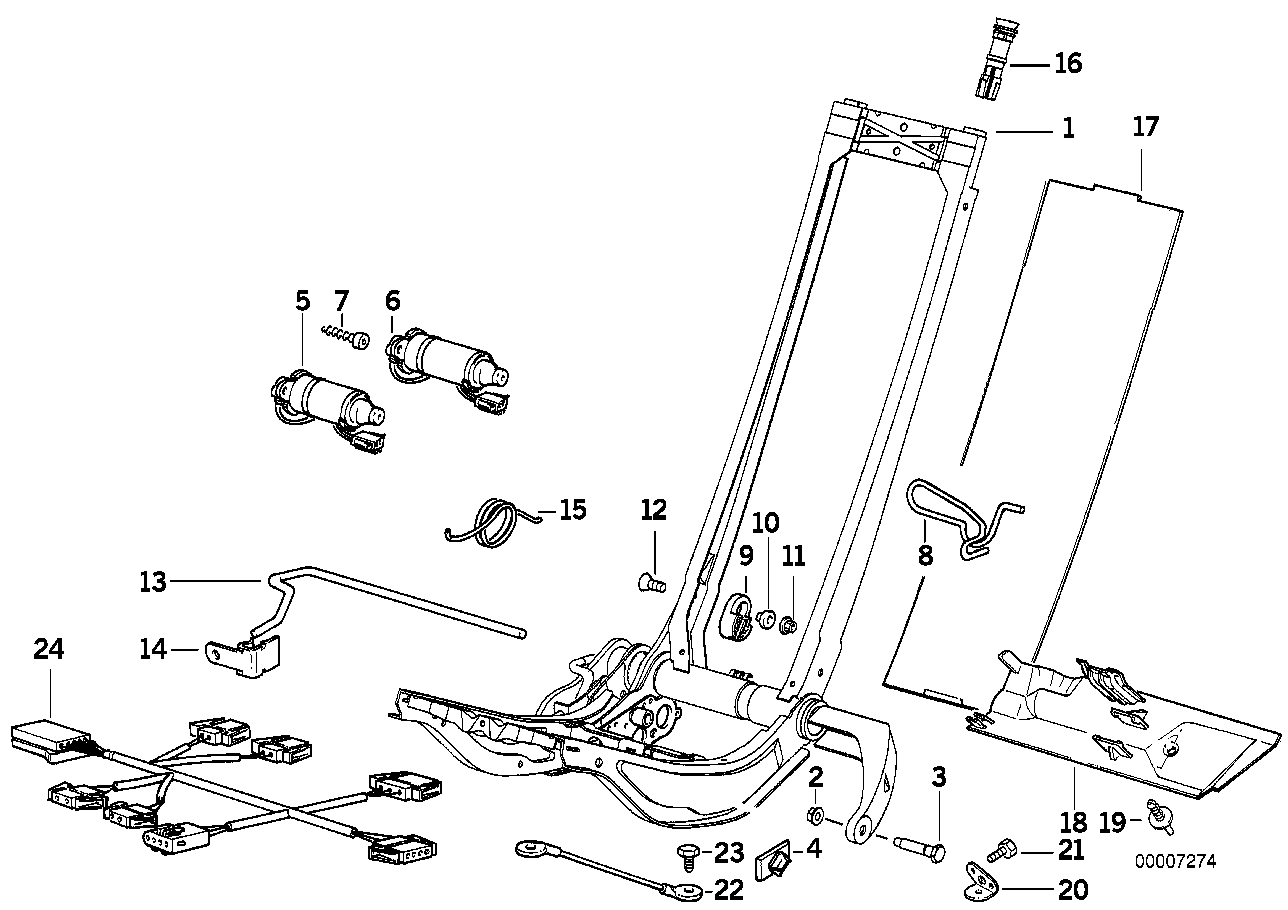 16
1
17
5
7
6
15
12
10
9
11
8
13
14
24
2
3
18
19
23
4
21
22
20
00007274