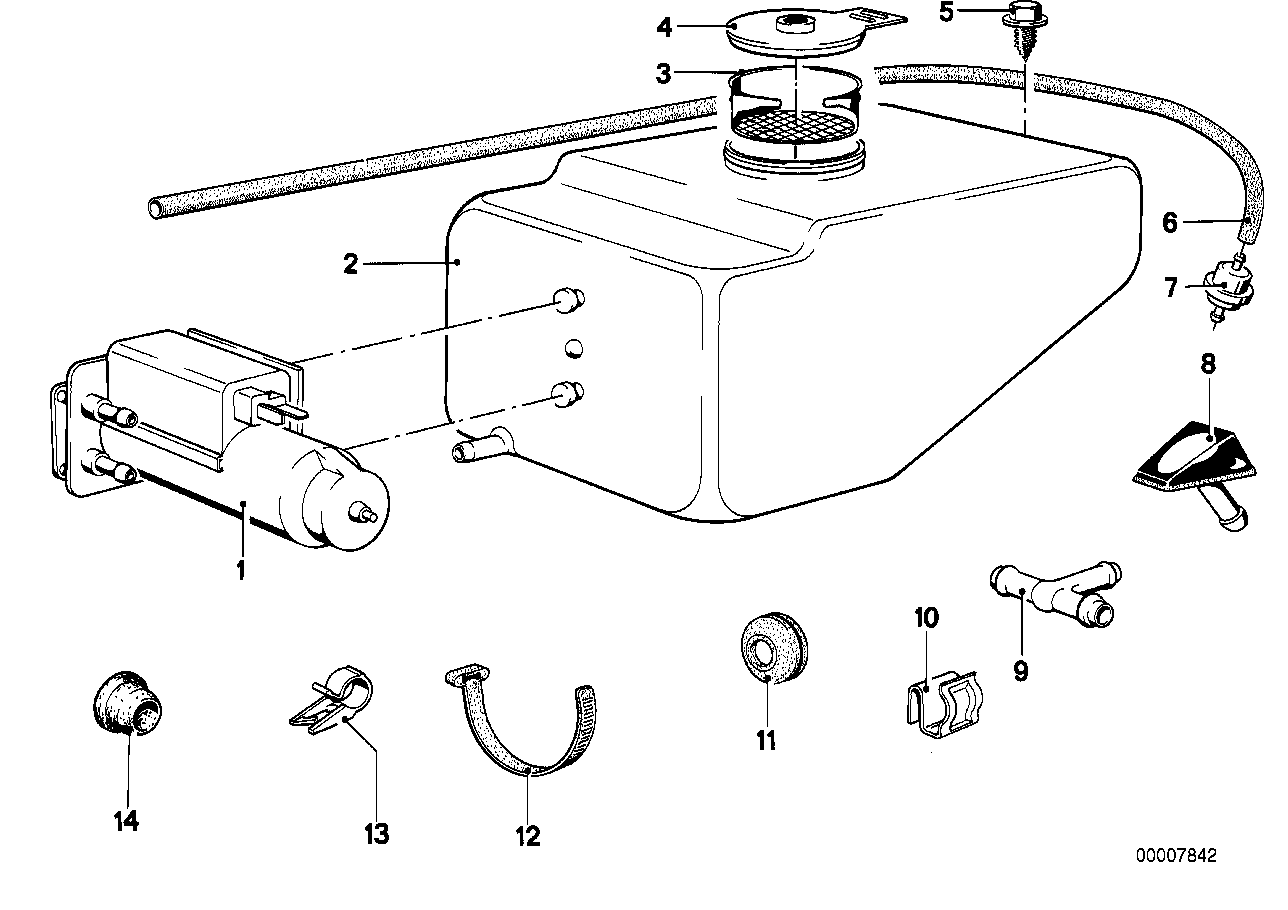 4
5
3
6
2
7
8
1
10
9
11
14
13
12
00007842