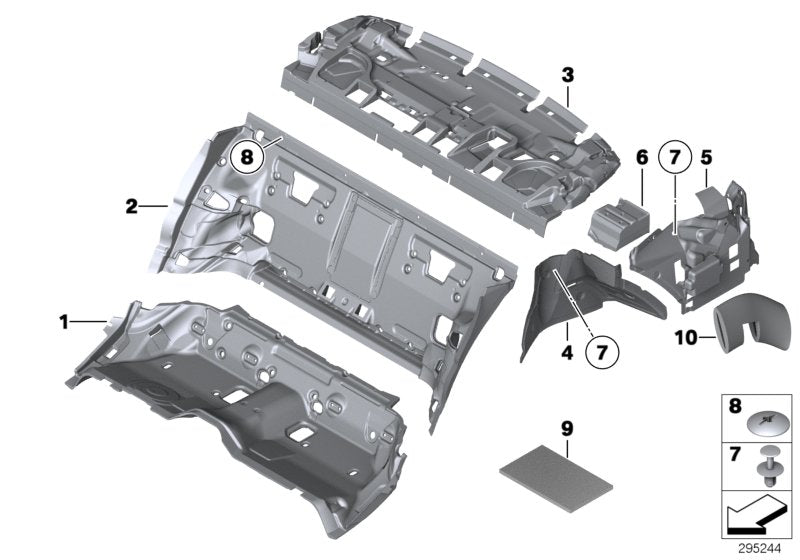 3
8
6
7
5
2
1
4
7
10
9
8
7
295244