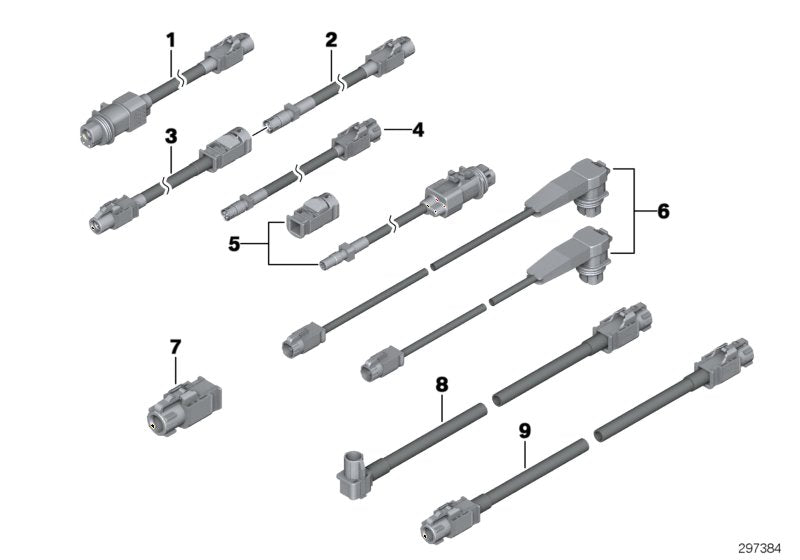 1
2
3
4
5
6
7
8
9
297384