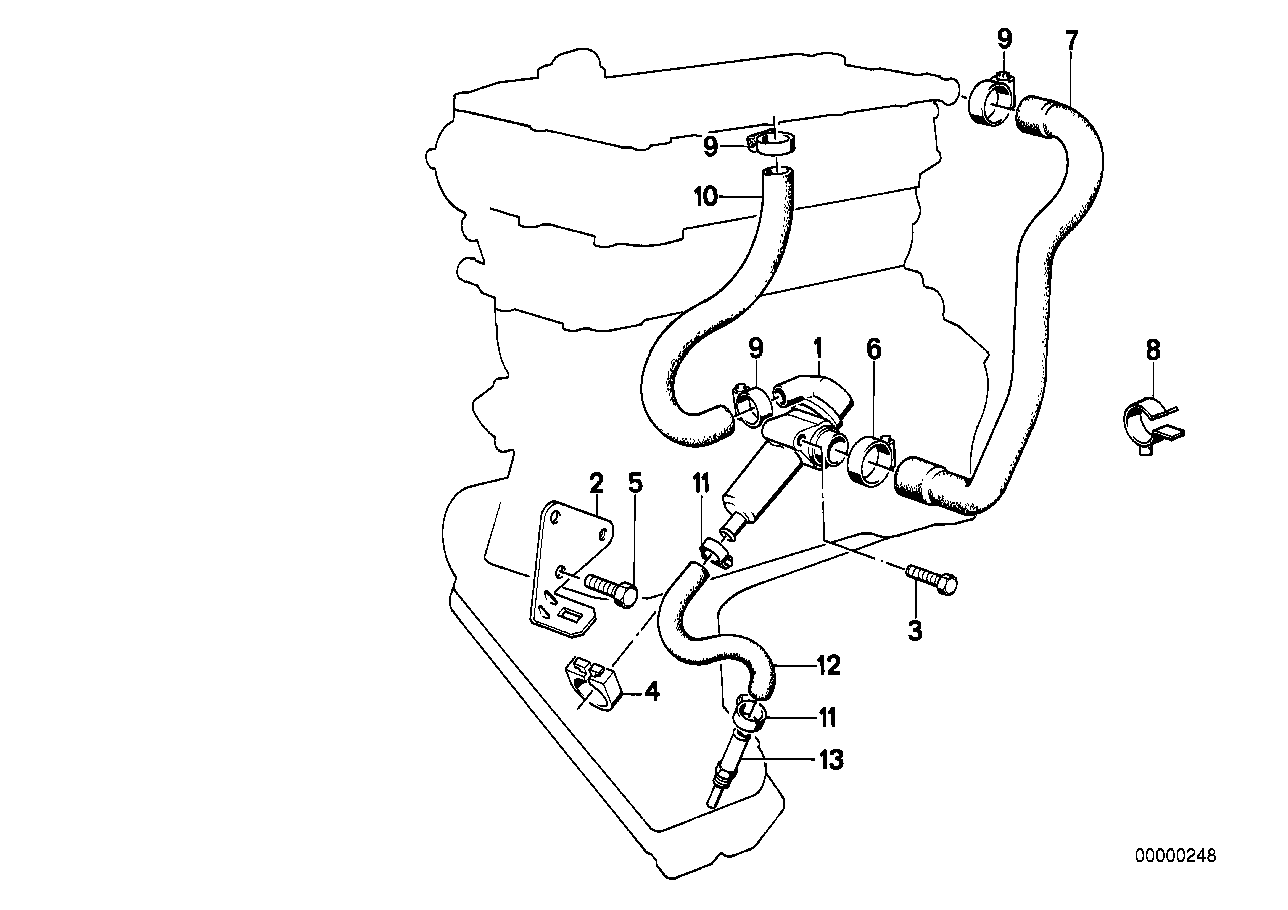 9
7
9
10
9
1
6
8
2
5
11
3
12
4
11
13
00000248