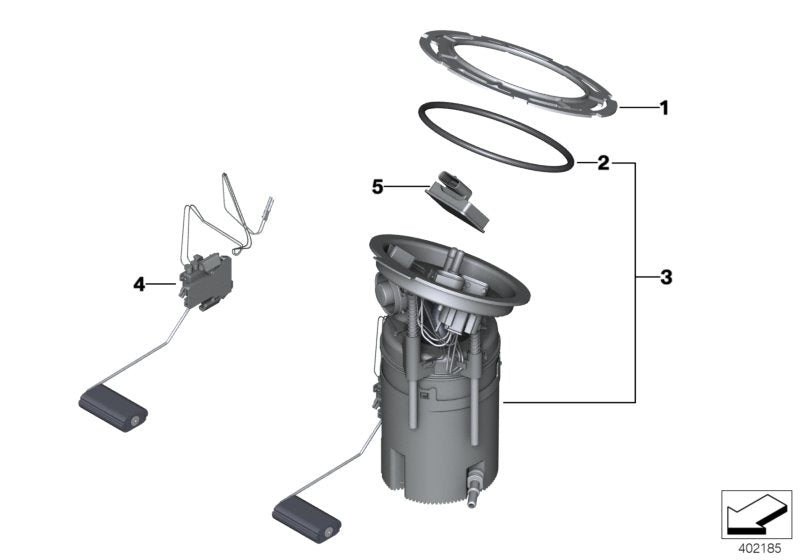 1
2
5
3
4
402185