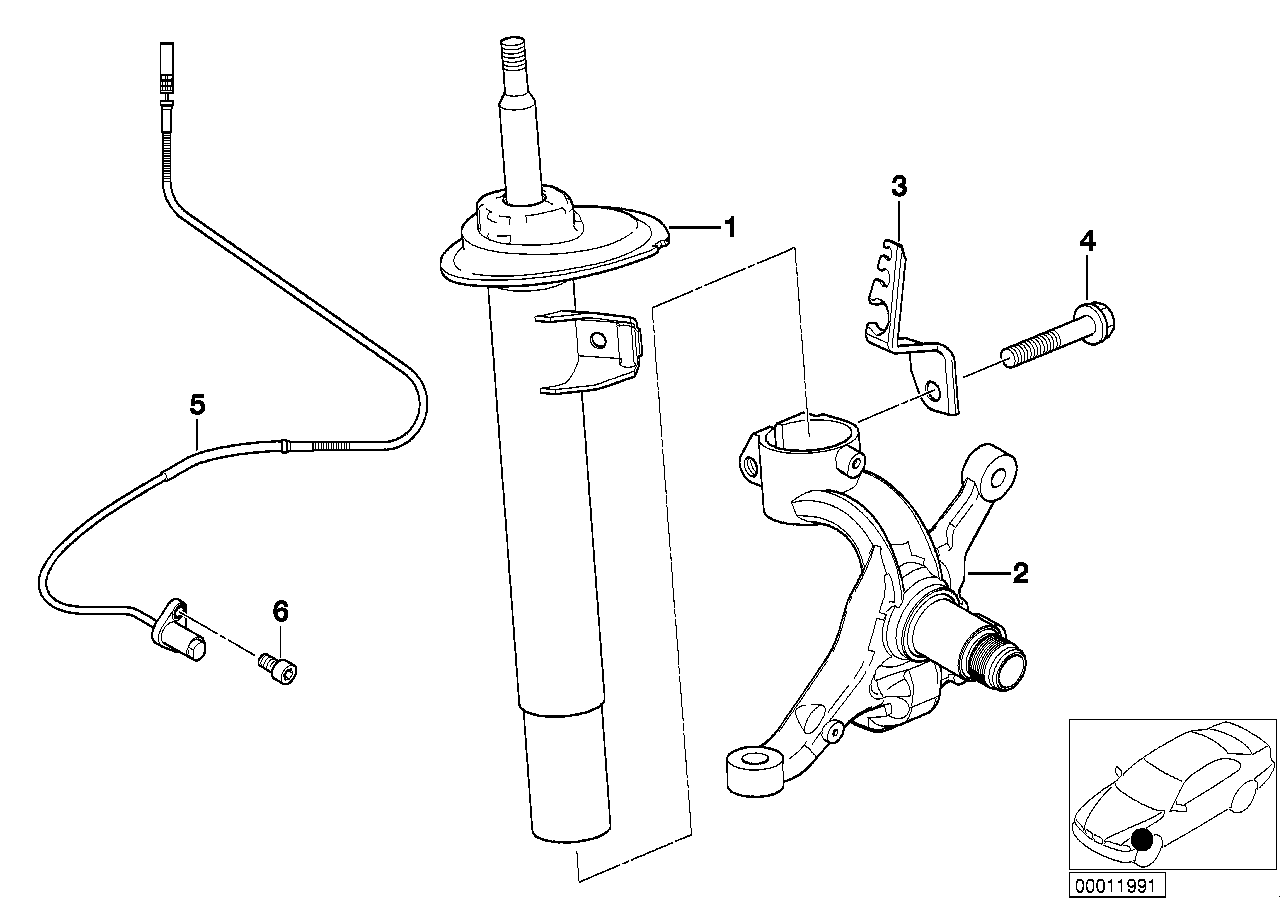 1
3
4
5
2
6
00011991