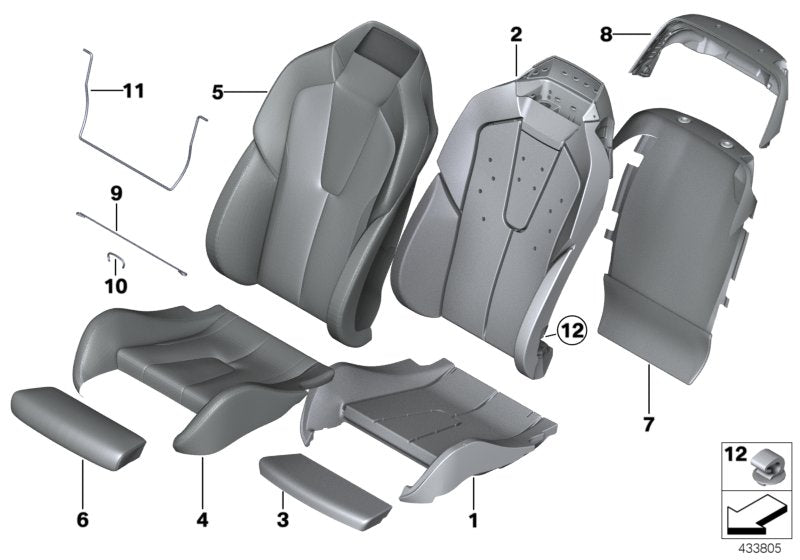 11
5
2
8
9
10
12
7
6
4
3
1
12
433805