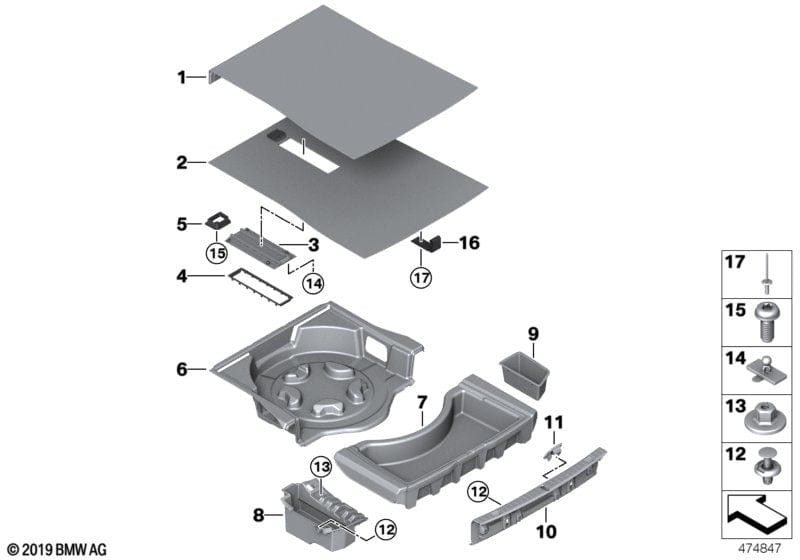 1
2
5
15
3
14
4
16
17
6
9
7
11
13
8
12
12
10
17
15
14
13
12
© 2019 BMW AG
474847