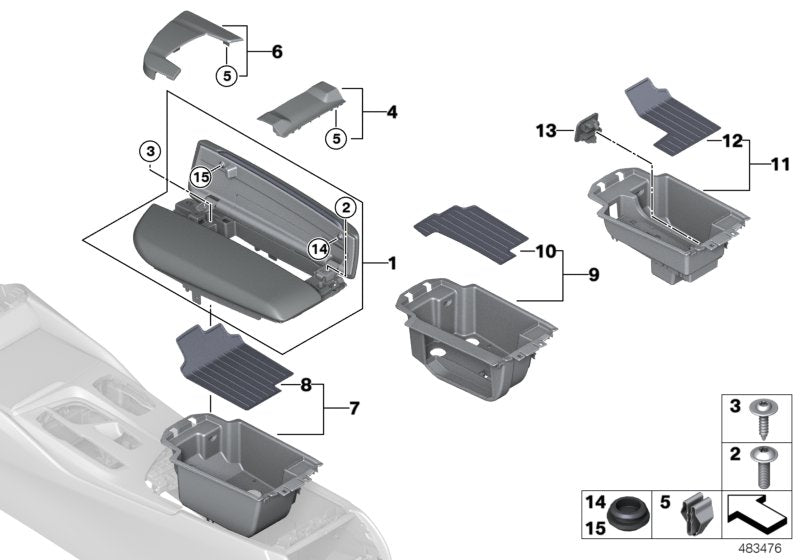 6
5
4
5
3
15
2
14
1
13
12
11
10
9
8
7
3
2
14
15
5
483476