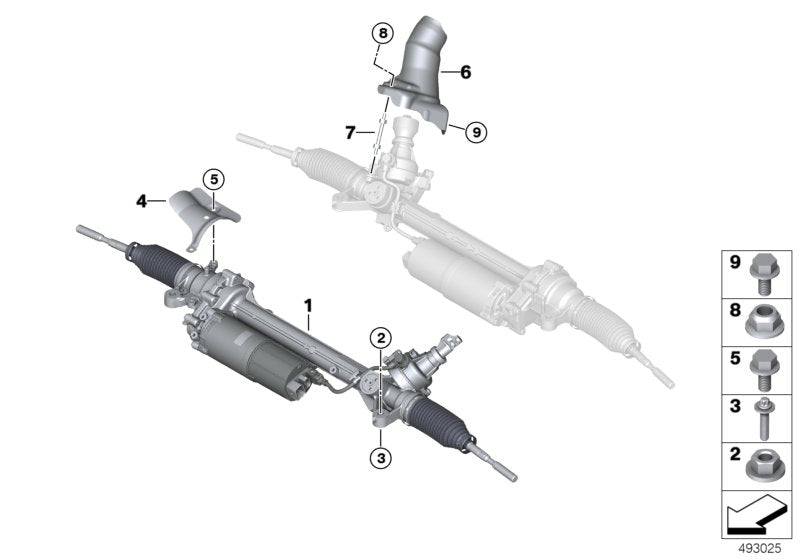 8
6
7
9
5
4
1
2
3
9
8
5
3
2
493025