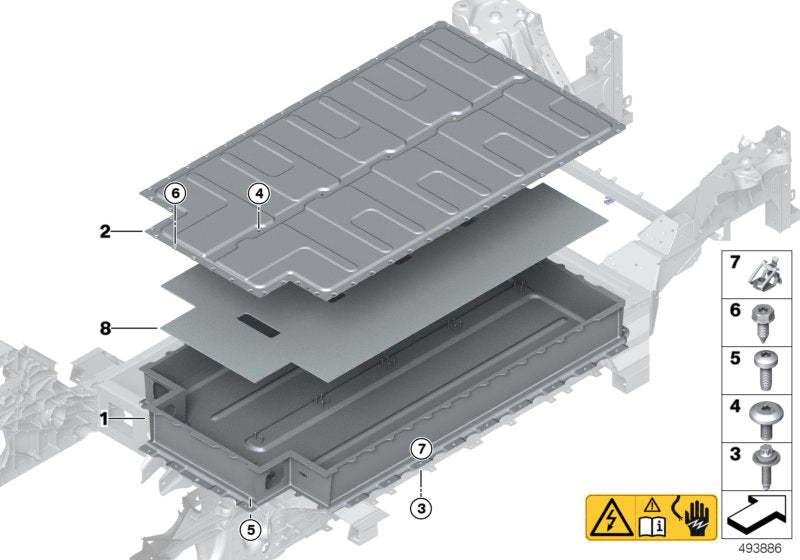 6
4
2
8
1
7
3
5
7
6
5
4
3
493886