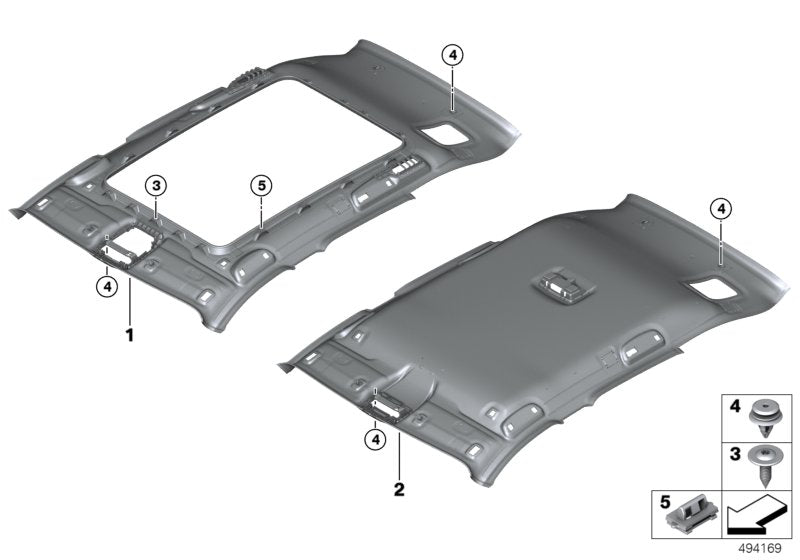 4
3
5
4
1
4
4
2
4
3
5
494169