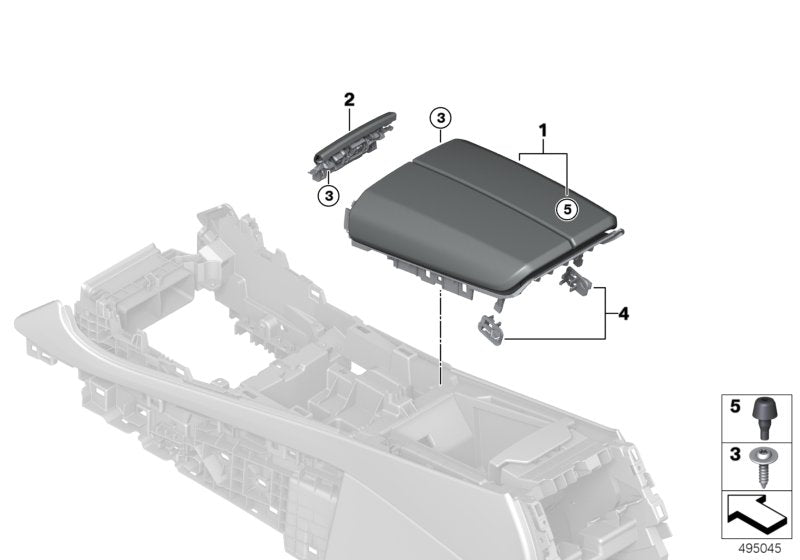 2
3
1
3
5
4
5
3
495045